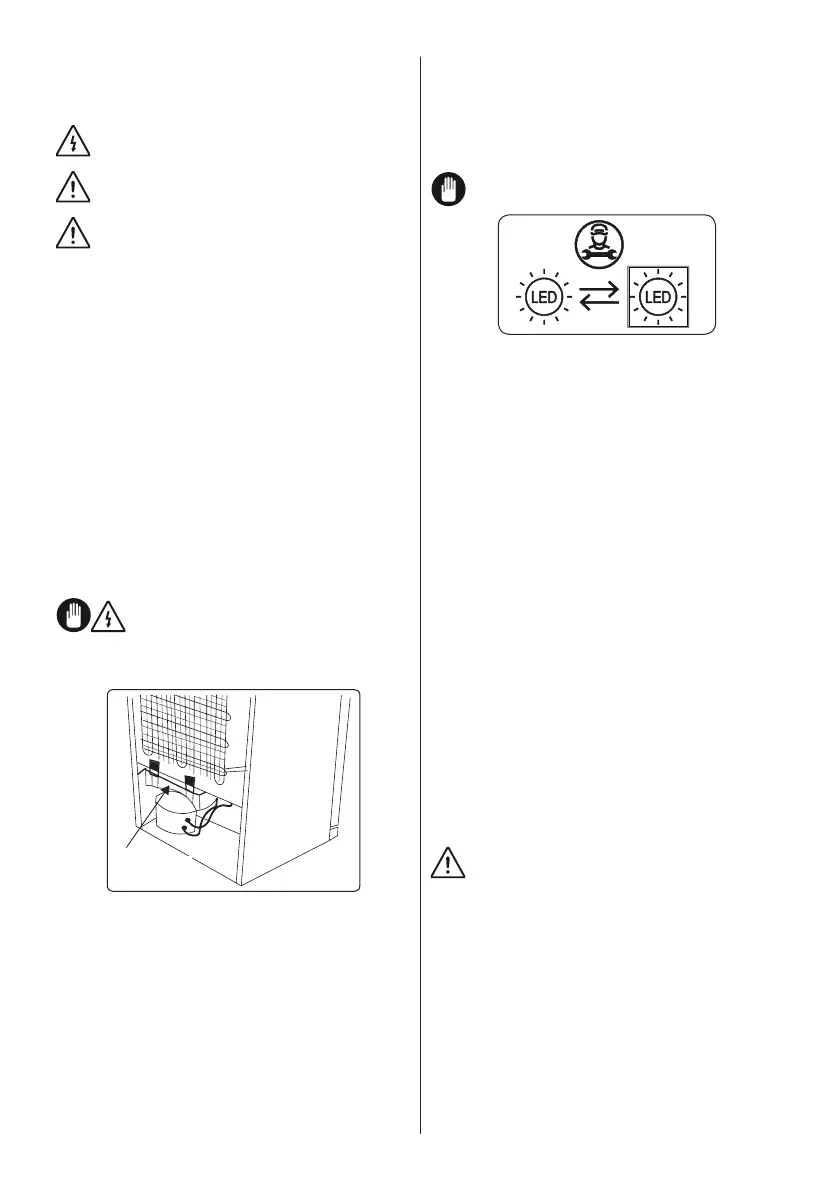 LED

LED