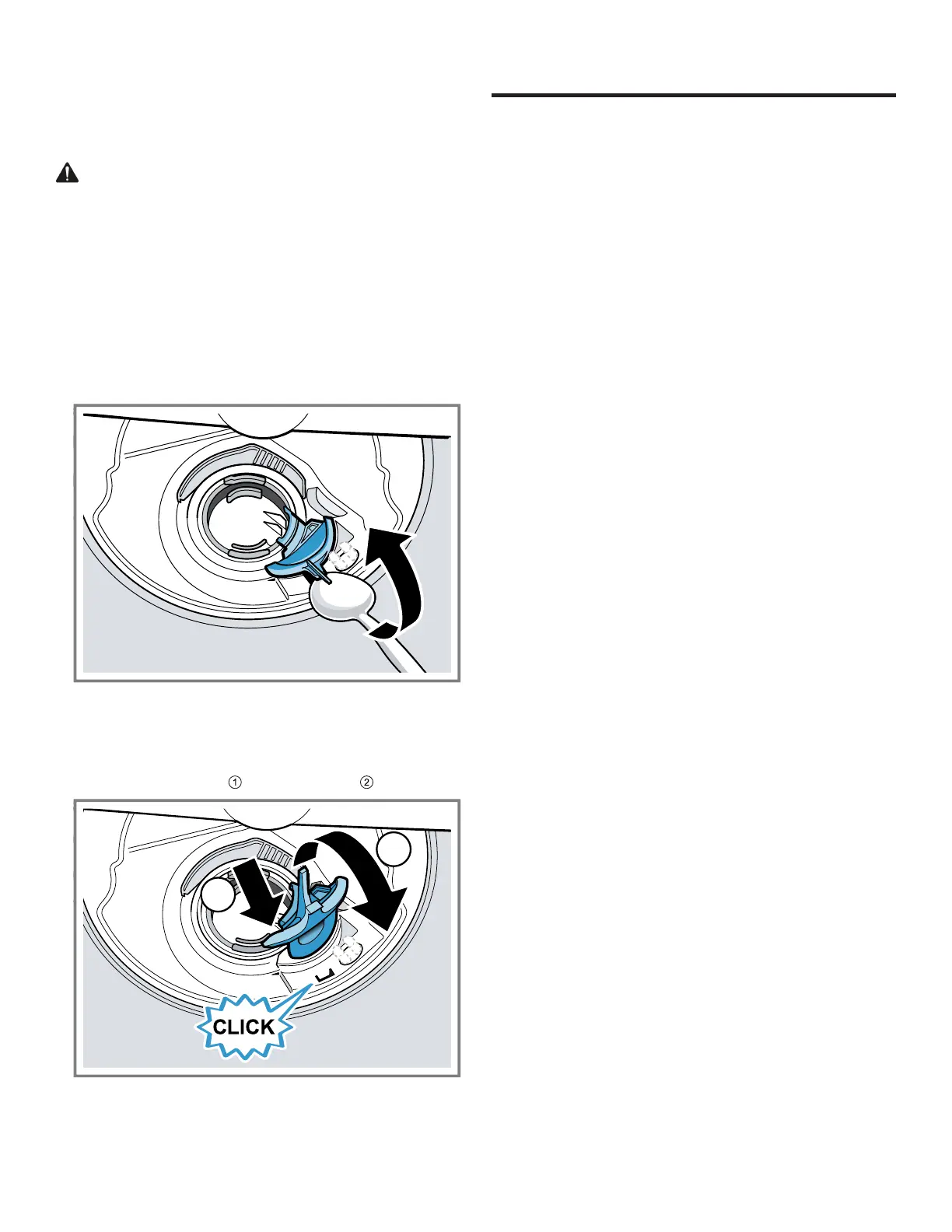 ①

②

CLICK