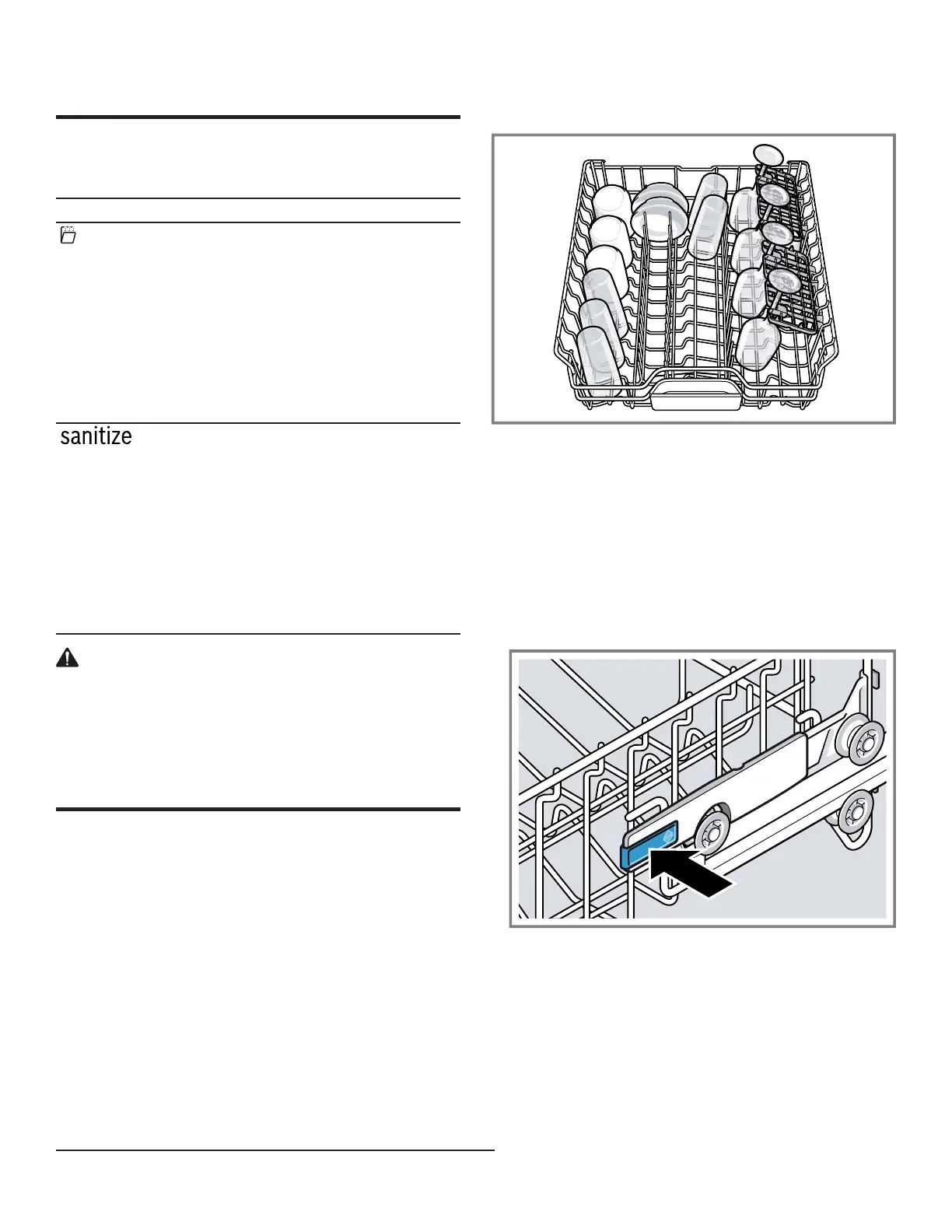 sanitize