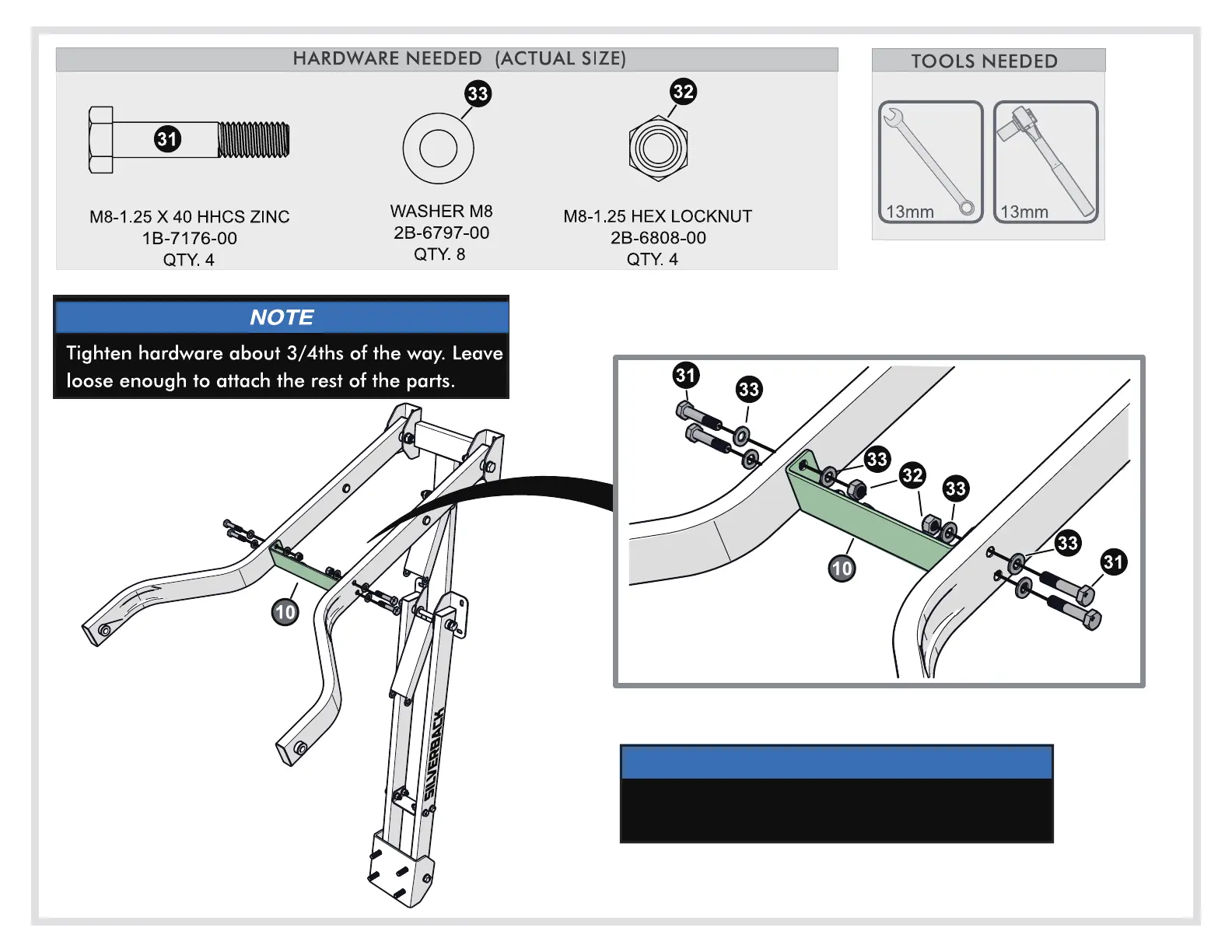 HARDWARE NEEDED (ACTUAL SIZE)

31

M8-1.25 X 40 HHCS ZINC
1B-7176-00
QTY. 4

33

WASHER M8
2B-6797-00
QTY. 8

32

M8-1.25 HEX LOCKNUT
2B-6808-00
QTY. 4

TOOLS NEEDED

13mm

13mm

NOTE

Tighten hardware about 3/4ths of the way. Leave loose enough to attach the rest of the parts.

10

SILVERBACK

31
33
33
32
33
10
33
31