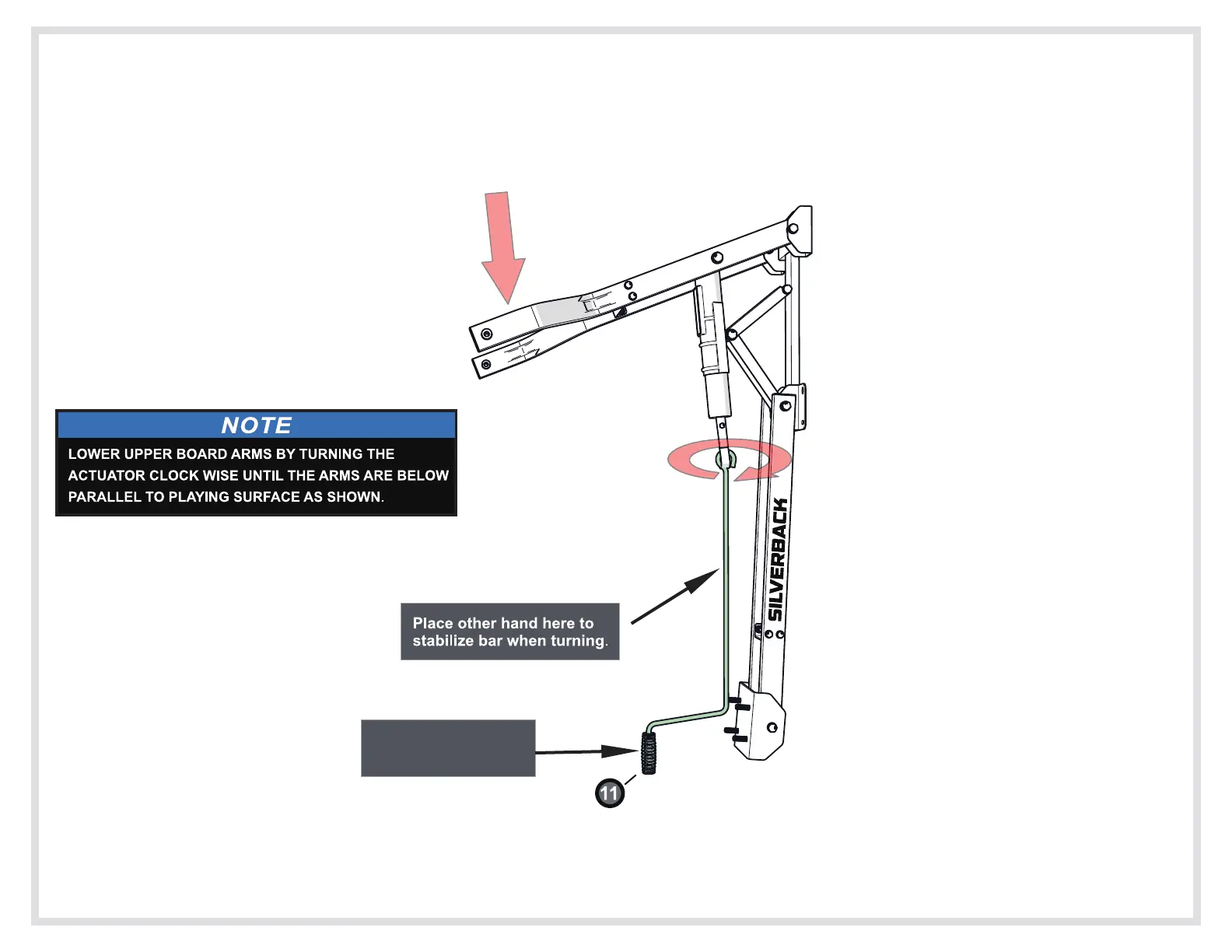 NOTE

LOWER UPPER BOARD ARMS BY TURNING THE ACTUATOR CLOCK WISE UNTIL THE ARMS ARE BELOW PARALLEL TO PLAYING SURFACE AS SHOWN.

SILVERBACK

Place other hand here to stabilize bar when turning.

11