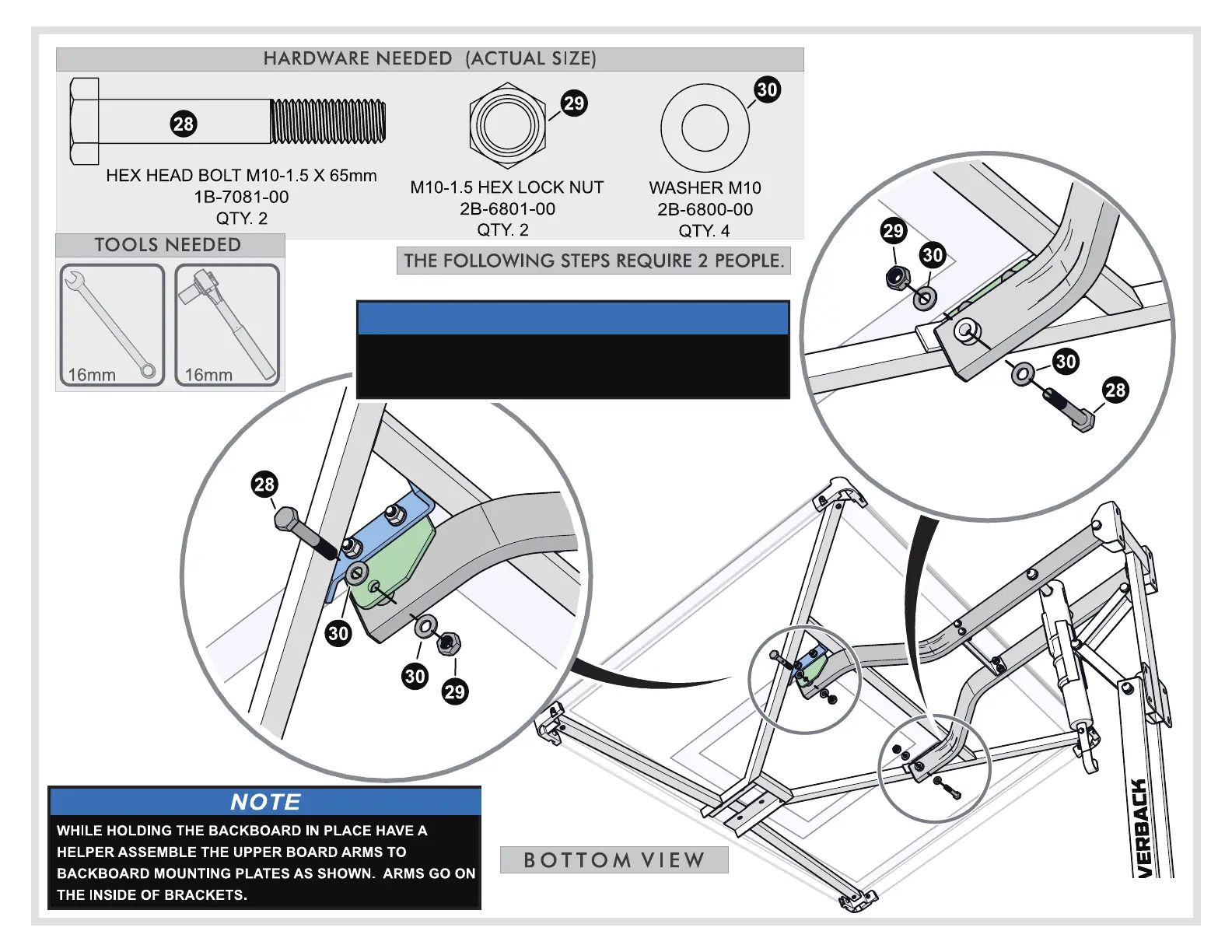 HARDWARE NEEDED (ACTUAL SIZE)

28
HEX HEAD BOLT M10-1.5 X 65mm
1B-7081-00
QTY. 2

29
M10-1.5 HEX LOCK NUT
2B-6801-00
QTY. 2

30
WASHER M10
2B-6800-00
QTY. 4

TOOLS NEEDED

16mm

16mm

THE FOLLOWING STEPS REQUIRE 2 PEOPLE.

29
30
30
28

28
30
30
29

NOTE

WHILE HOLDING THE BACKBOARD IN PLACE HAVE A HELPER ASSEMBLE THE UPPER BOARD ARMS TO BACKBOARD MOUNTING PLATES AS SHOWN. ARMS GO ON THE INSIDE OF BRACKETS.

BOTTOM VIEW

VERBACK