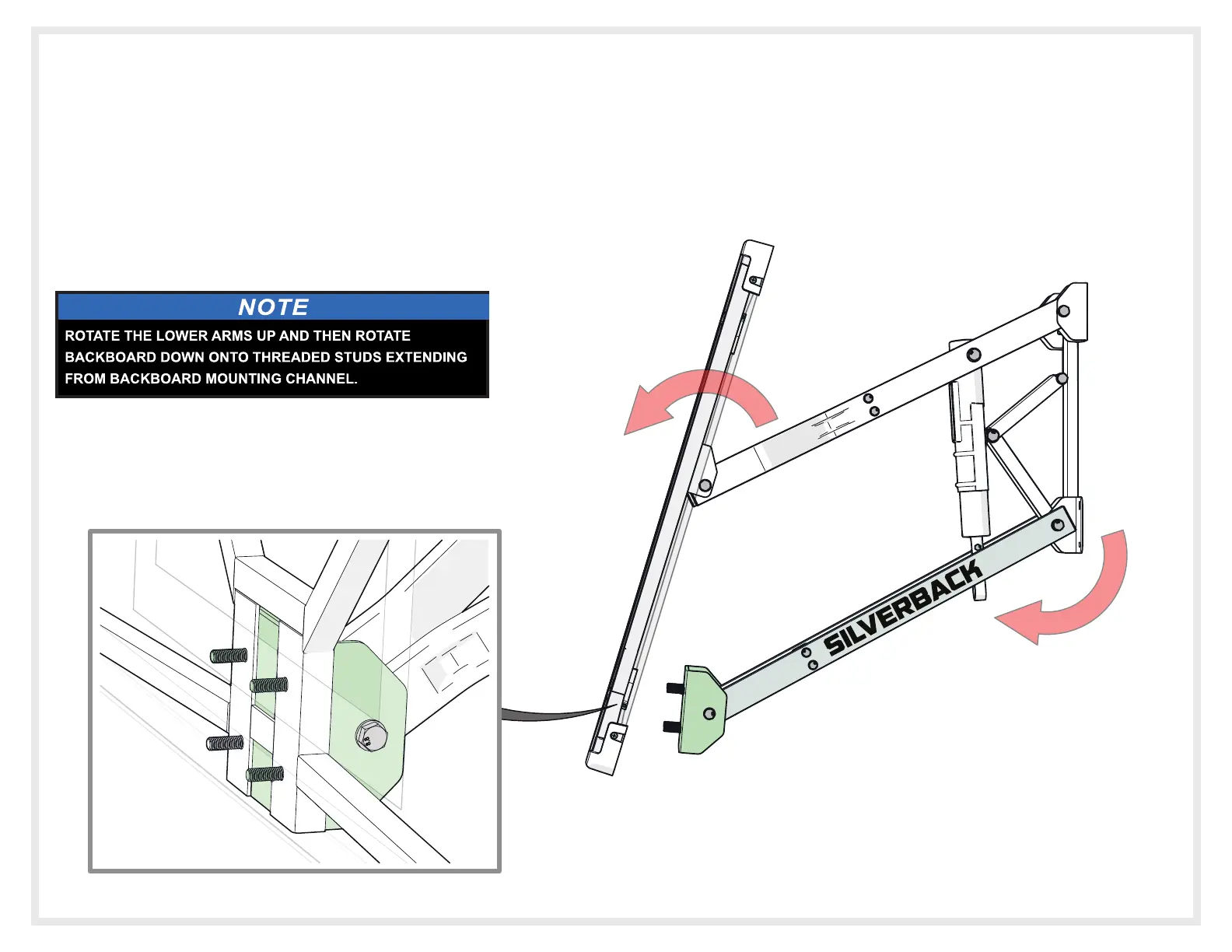 NOTE

ROTATE THE LOWER ARMS UP AND THEN ROTATE BACKBOARD DOWN ONTO THREADED STUDS EXTENDING FROM BACKBOARD MOUNTING CHANNEL.

SILVERBACK