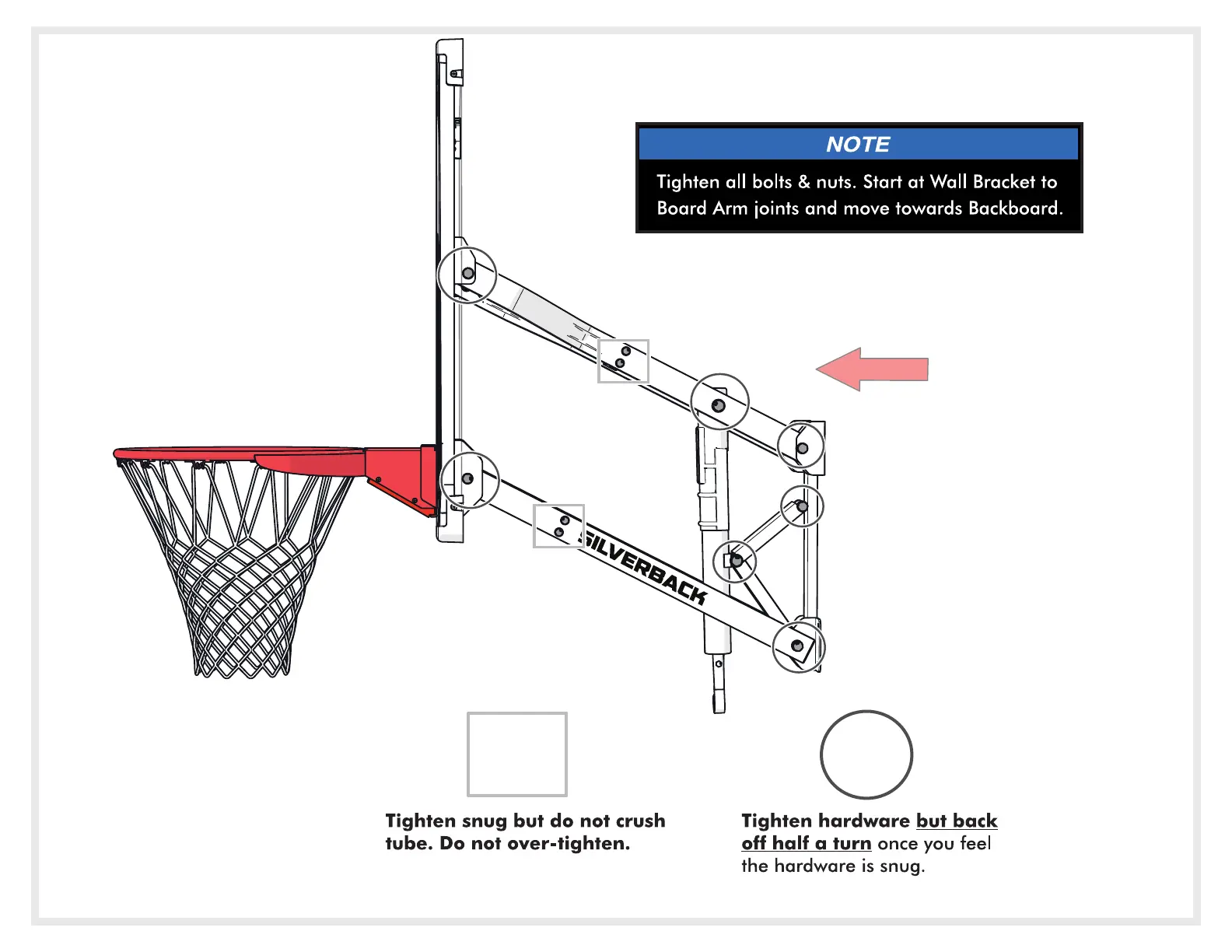 NOTE

Tighten all bolts & nuts. Start at Wall Bracket to Board Arm joints and move towards Backboard.

SILVERBACK

Tighten snug but do not crush tube. Do not over-tighten.

Tighten hardware but back off half a turn once you feel the hardware is snug.