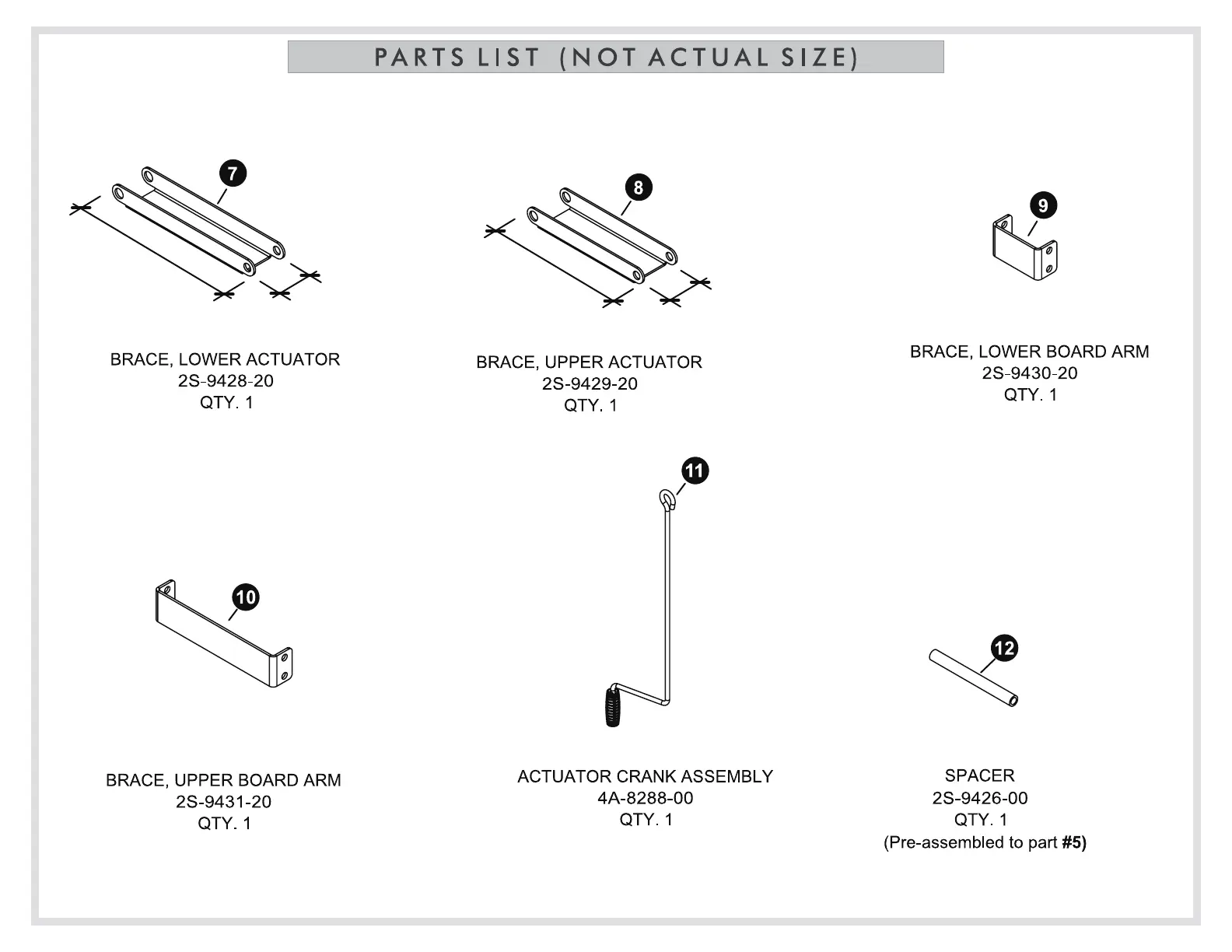 PARTS LIST (NOT ACTUAL SIZE)

7

BRACE, LOWER ACTUATOR
2S-9428-20
QTY. 1

8

BRACE, UPPER ACTUATOR
2S-9429-20
QTY. 1

9

BRACE, LOWER BOARD ARM
2S-9430-20
QTY. 1

10

BRACE, UPPER BOARD ARM
2S-9431-20
QTY. 1

11

ACTUATOR CRANK ASSEMBLY
4A-8288-00
QTY. 1

12

SPACER
2S-9426-00
QTY. 1
(Pre-assembled to part #5)