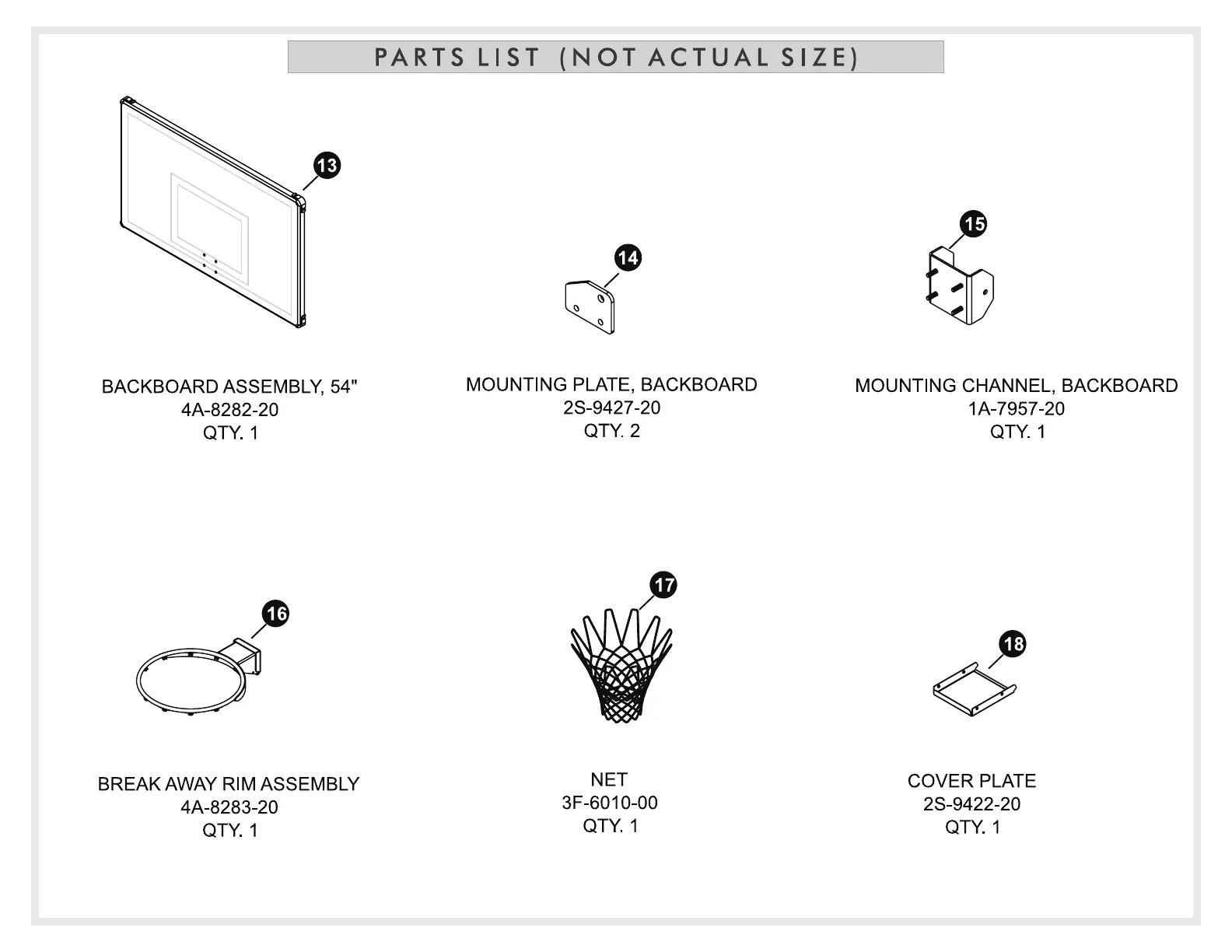 PARTS LIST (NOT ACTUAL SIZE)

13

BACKBOARD ASSEMBLY, 54"
4A-8282-20
QTY. 1

14

MOUNTING PLATE, BACKBOARD
2S-9427-20
QTY. 2

15

MOUNTING CHANNEL, BACKBOARD
1A-7957-20
QTY. 1

16

BREAK AWAY RIM ASSEMBLY
4A-8283-20
QTY. 1

17

NET
3F-6010-00
QTY. 1

18

COVER PLATE
2S-9422-20
QTY. 1