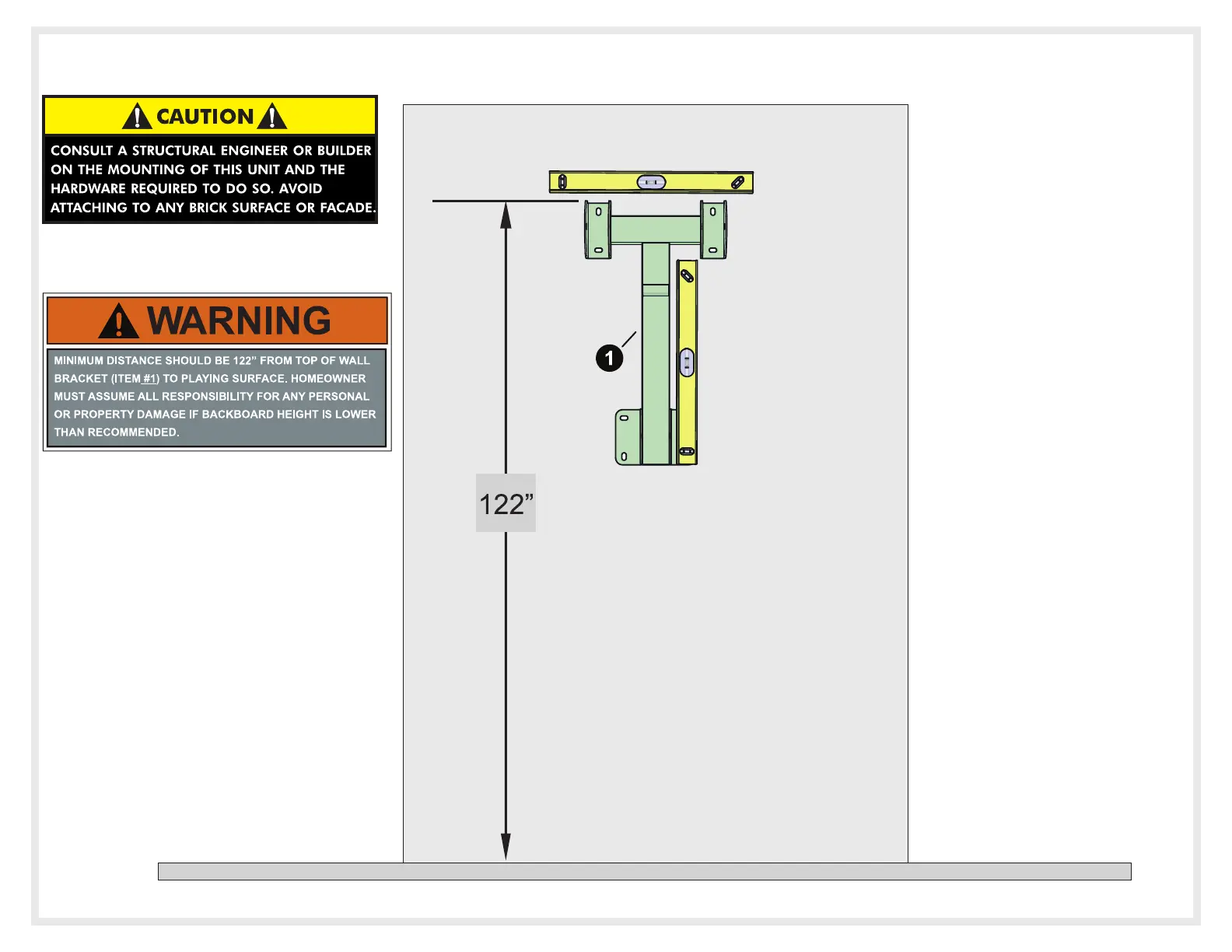 CAUTION

CONSULT A STRUCTURAL ENGINEER OR BUILDER ON THE MOUNTING OF THIS UNIT AND THE HARDWARE REQUIRED TO DO SO. AVOID ATTACHING TO ANY BRICK SURFACE OR FACADE.

WARNING

MINIMUM DISTANCE SHOULD BE 122” FROM TOP OF WALL BRACKET (ITEM #1) TO PLAYING SURFACE. HOMEOWNER MUST ASSUME ALL RESPONSIBILITY FOR ANY PERSONAL OR PROPERTY DAMAGE IF BACKBOARD HEIGHT IS LOWER THAN RECOMMENDED.

1

122”