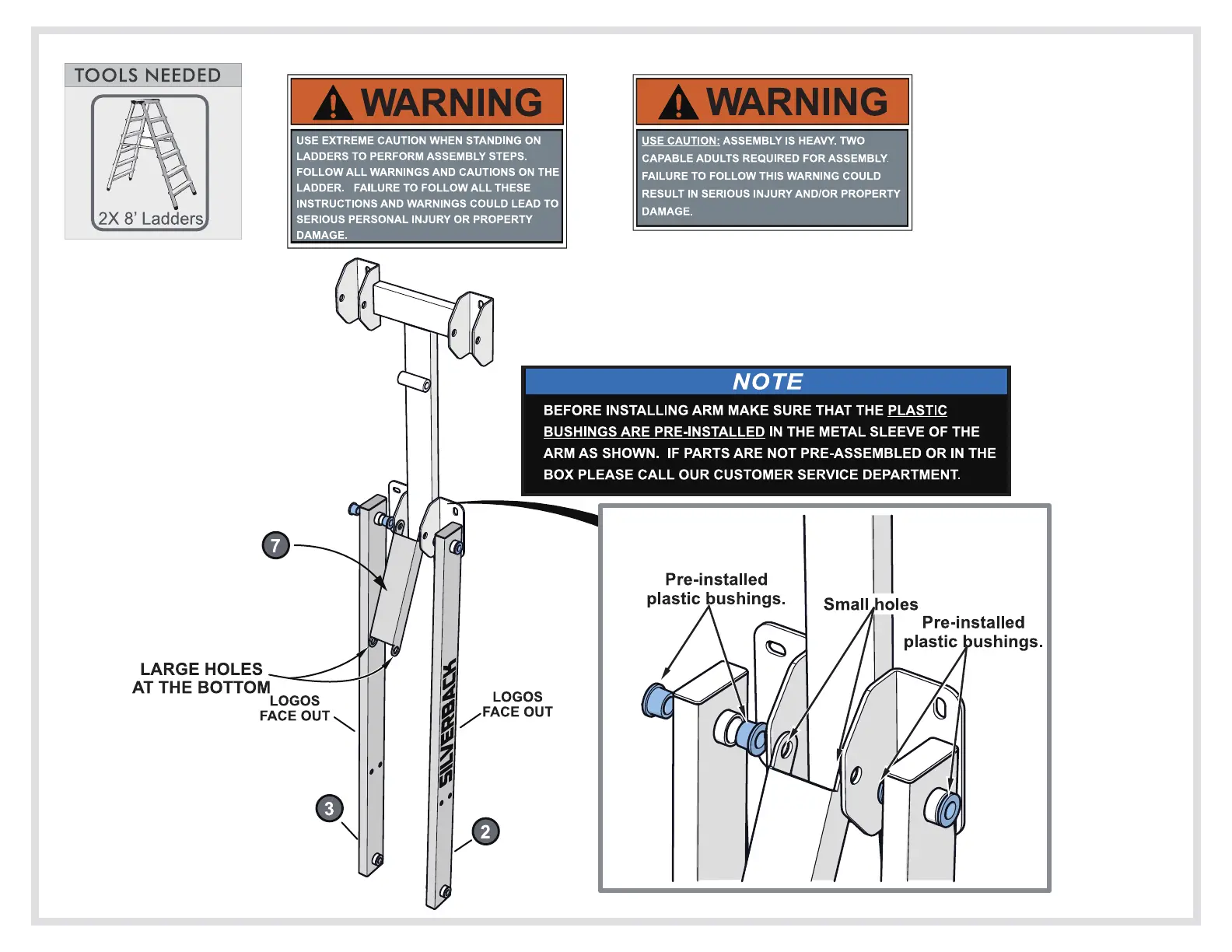 TOOLS NEEDED

2X 8' Ladders

WARNING

USE EXTREME CAUTION WHEN STANDING ON LADDERS TO PERFORM ASSEMBLY STEPS. FOLLOW ALL WARNINGS AND CAUTIONS ON THE LADDER. FAILURE TO FOLLOW ALL THESE INSTRUCTIONS AND WARNINGS COULD LEAD TO SERIOUS PERSONAL INJURY OR PROPERTY DAMAGE.

WARNING

USE CAUTION: ASSEMBLY IS HEAVY. TWO CAPABLE ADULTS REQUIRED FOR ASSEMBLY. FAILURE TO FOLLOW THIS WARNING COULD RESULT IN SERIOUS INJURY AND/OR PROPERTY DAMAGE.

NOTE

BEFORE INSTALLING ARM MAKE SURE THAT THE PLASTIC BUSHINGS ARE PRE-INSTALLED IN THE METAL SLEEVE OF THE ARM AS SHOWN. IF PARTS ARE NOT PRE-ASSEMBLED OR IN THE BOX PLEASE CALL OUR CUSTOMER SERVICE DEPARTMENT.

7

LARGE HOLES AT THE BOTTOM

LOGOS FACE OUT

SILVERBACK

LOGOS FACE OUT

3

2

Pre-installed plastic bushings.

Small holes

Pre-installed plastic bushings.