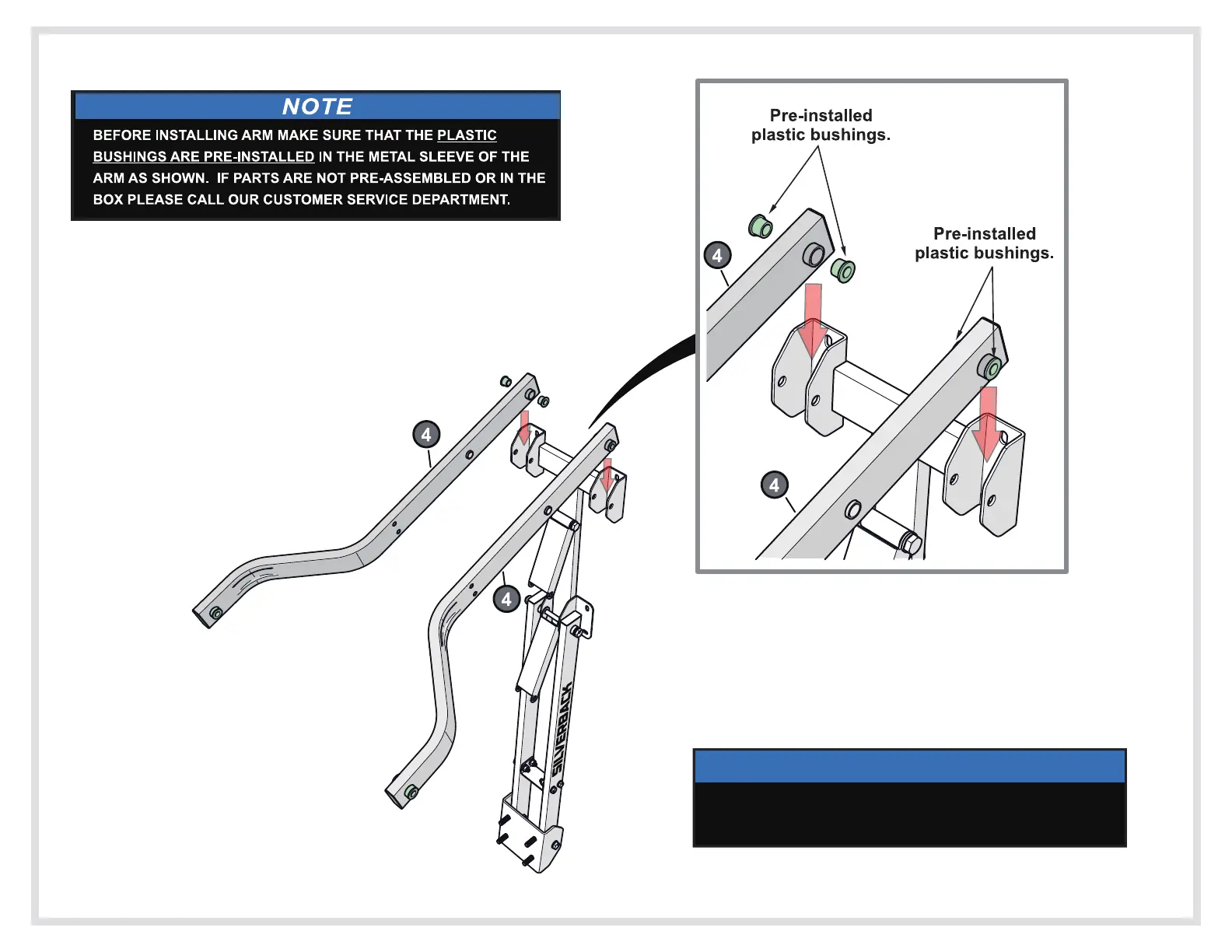 NOTE

BEFORE INSTALLING ARM MAKE SURE THAT THE PLASTIC BUSHINGS ARE PRE-INSTALLED IN THE METAL SLEEVE OF THE ARM AS SHOWN. IF PARTS ARE NOT PRE-ASSEMBLED OR IN THE BOX PLEASE CALL OUR CUSTOMER SERVICE DEPARTMENT.

Pre-installed plastic bushings.

4

Pre-installed plastic bushings.

4

4

4

SILVERBACK