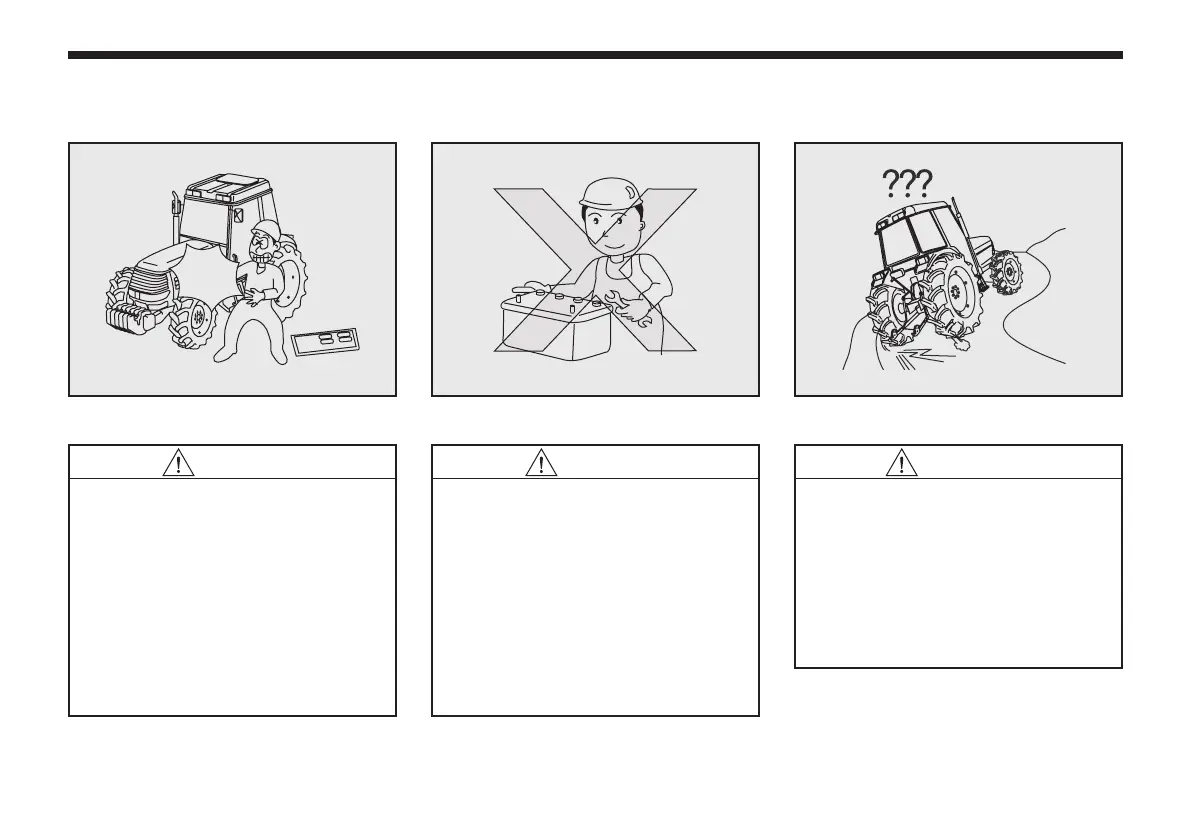 ???