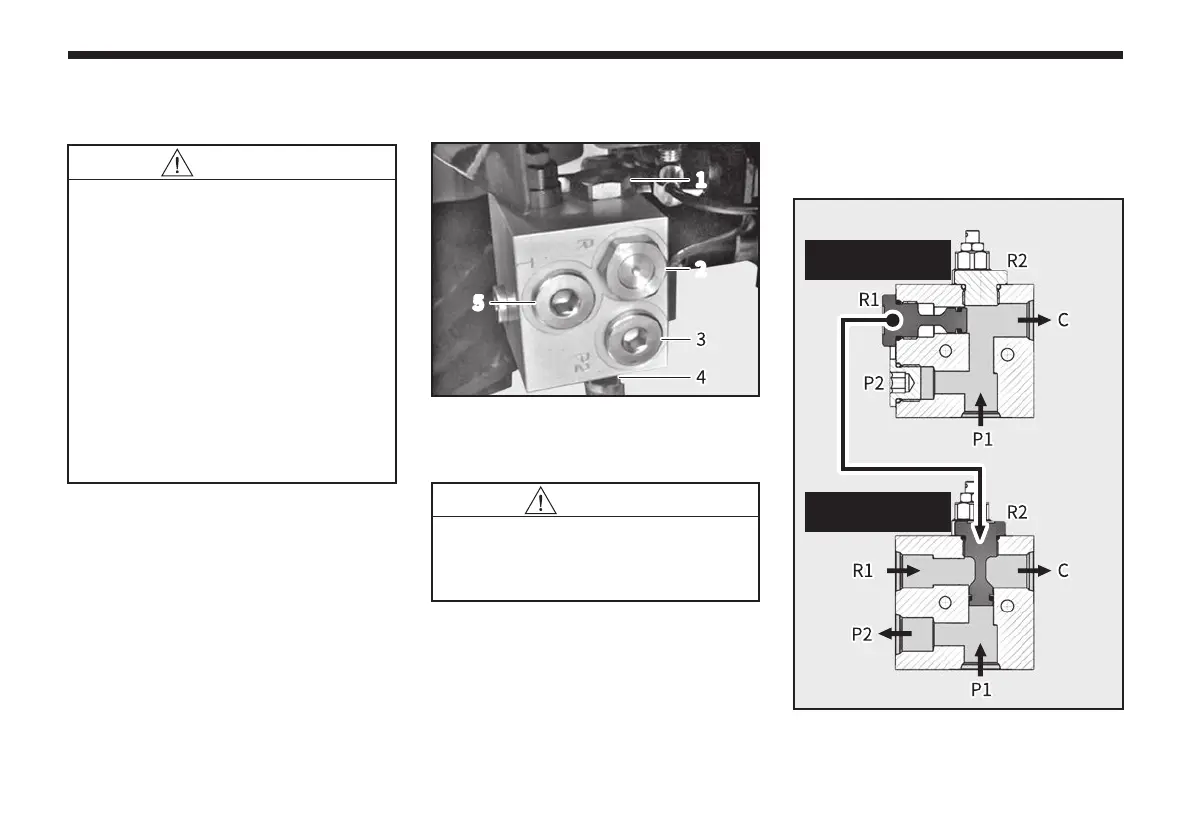 1
2
5
3
4

R2
R1
C
P2
P1
R2
R1
C
P2
P1