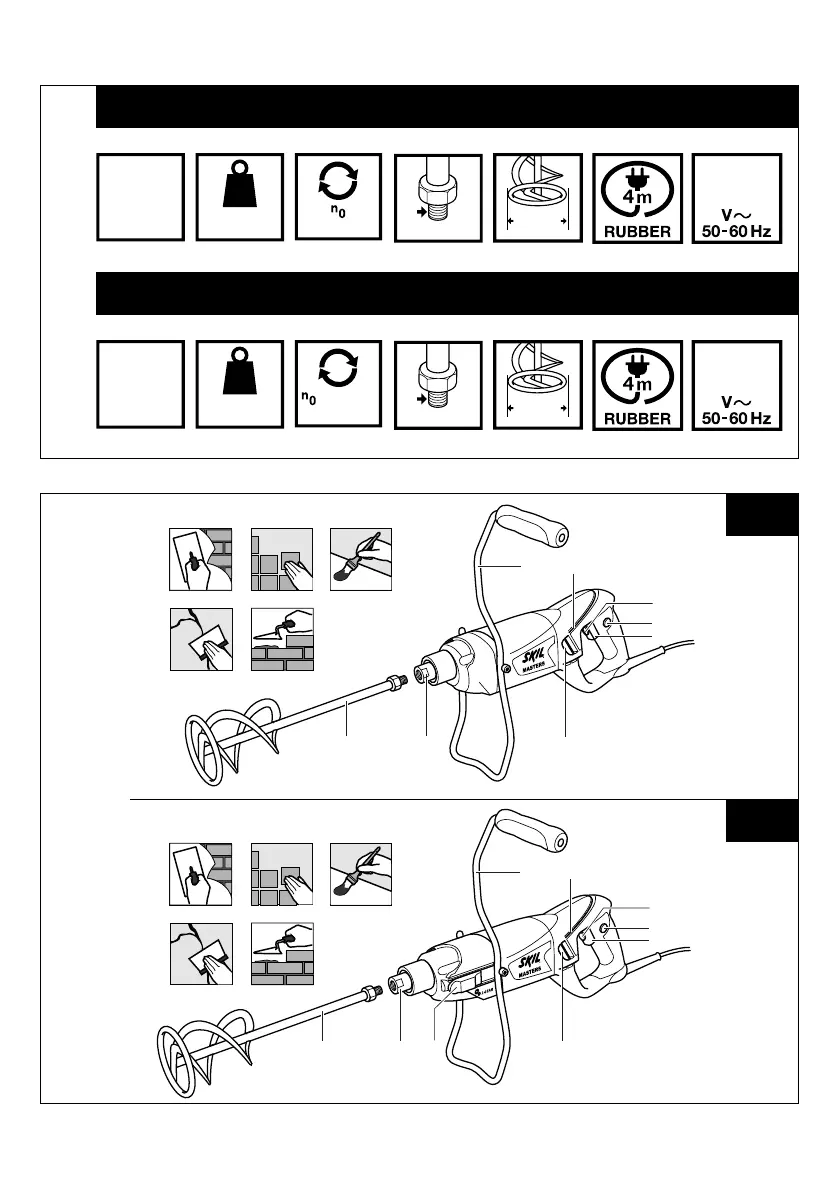 $n_0$

4m

RUBBER

V~
50-60 Hz

$n_0$

4m

RUBBER

V~
50-60 Hz

SKIL
MASTERS

SKIL
MASTERS