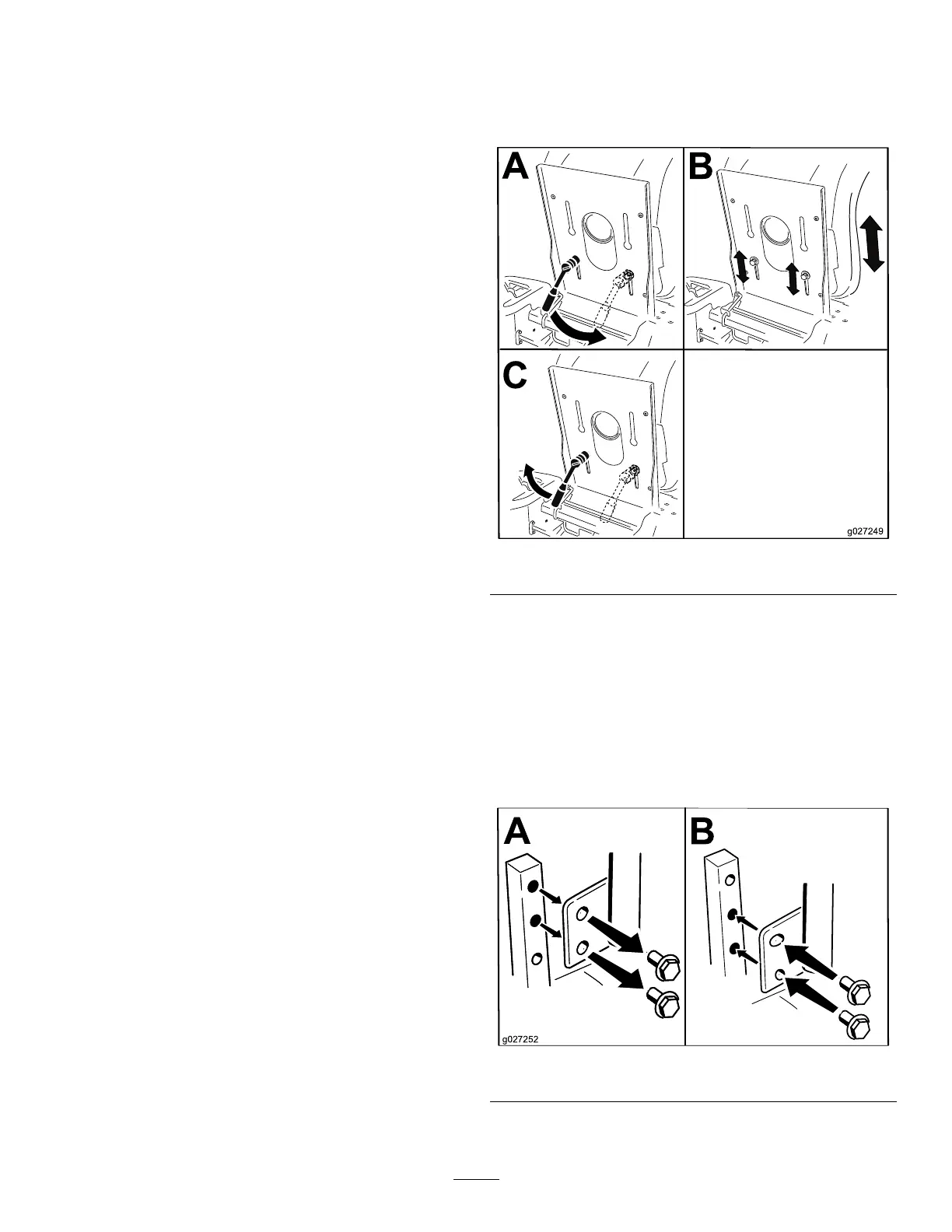 A

B

C

g027249

A

B

g027252