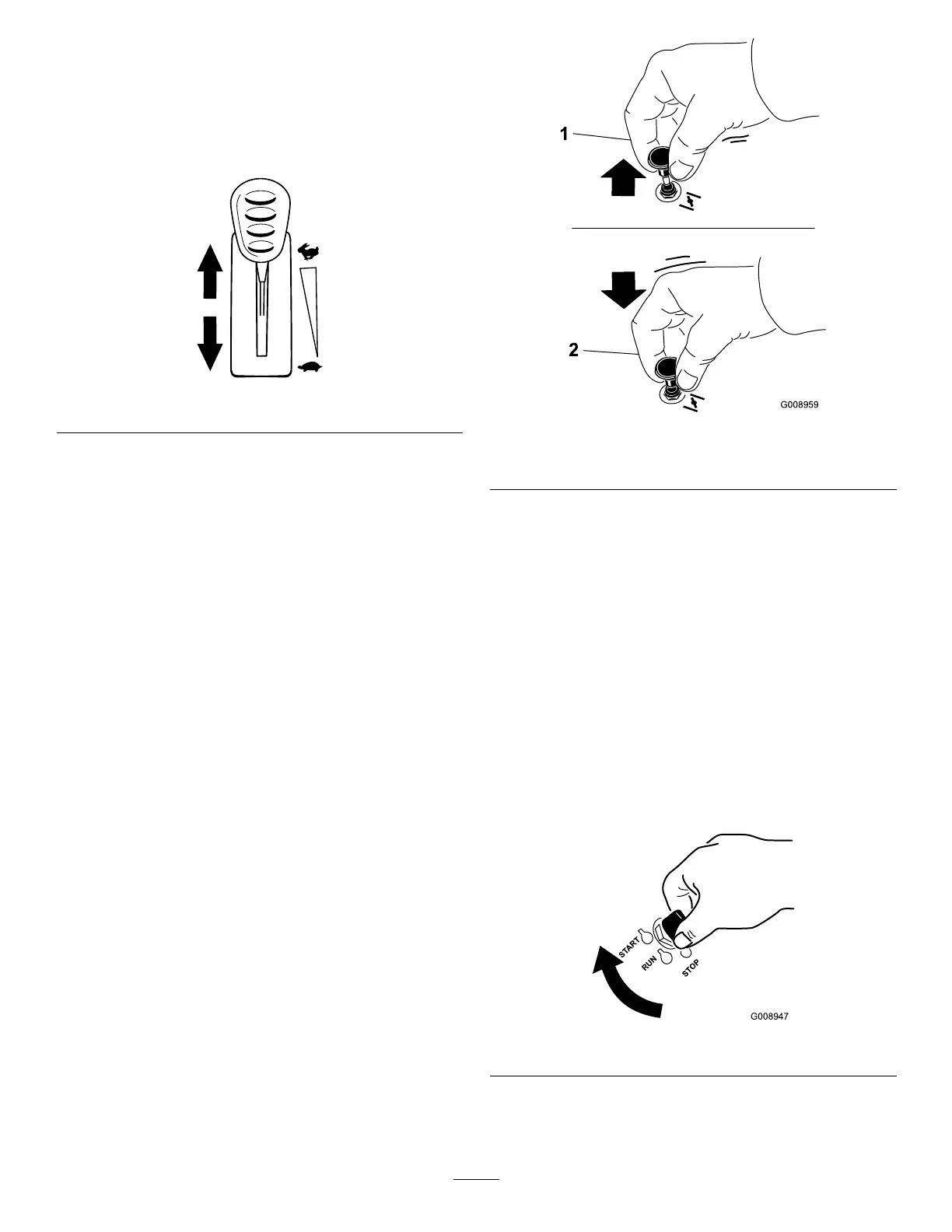 1

2

G008959

START

RUN

STOP

G008947