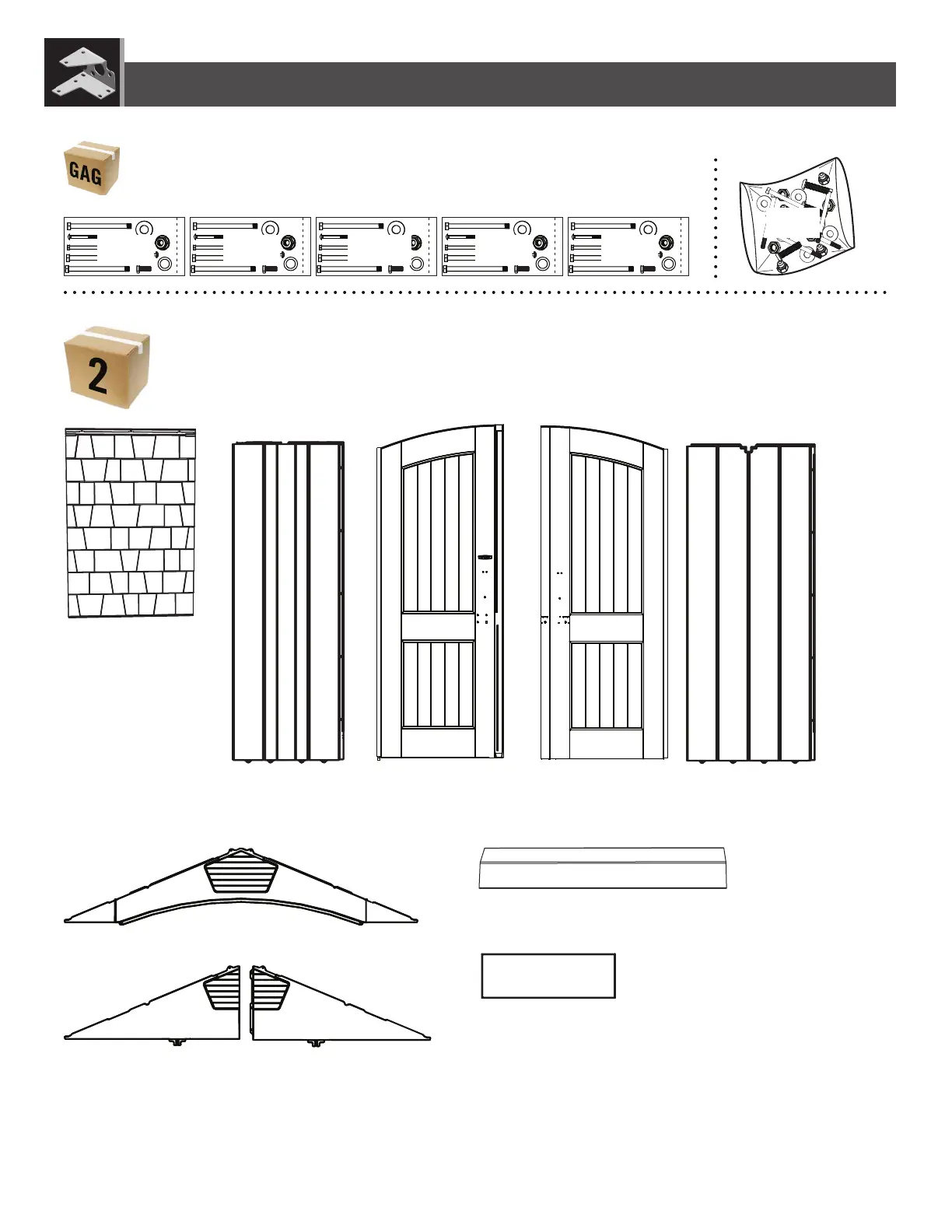 GAG

2