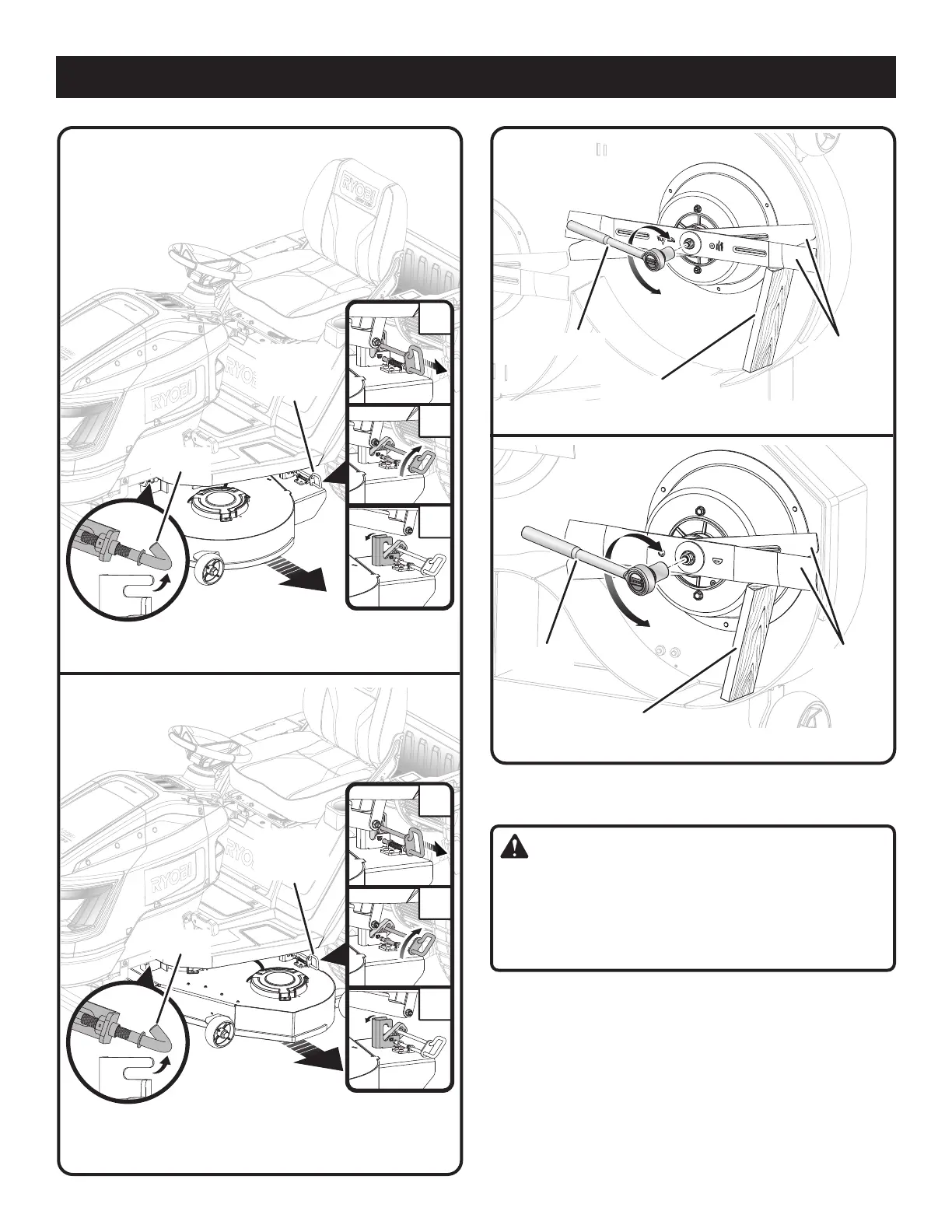 RYOBI

RYOBI

RYOBI

RYOBI

RYOBI