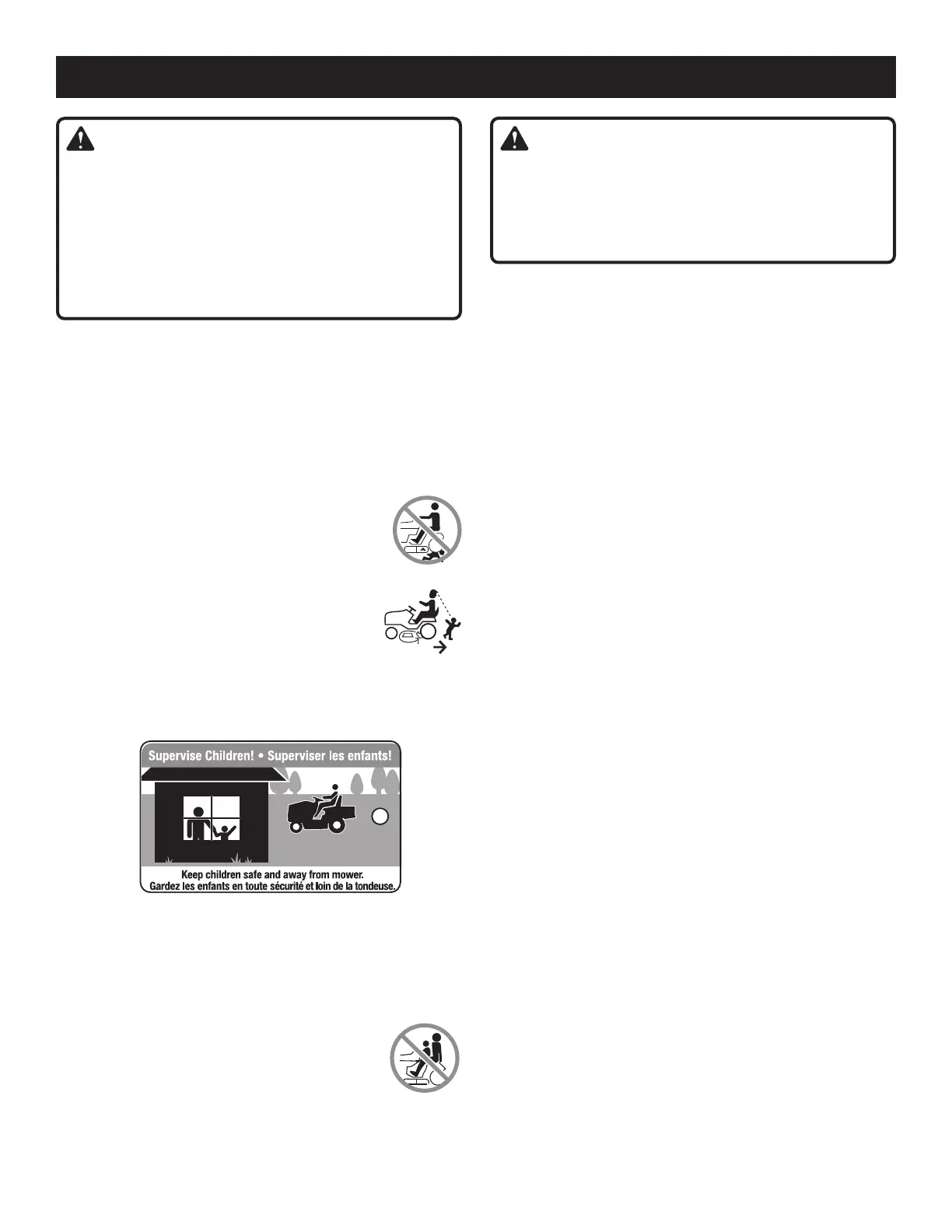 Supervise Children! • Superviser les enfants!

Keep children safe and away from mower.
Gardez les enfants en toute sécurité et loin de la tondeuse.