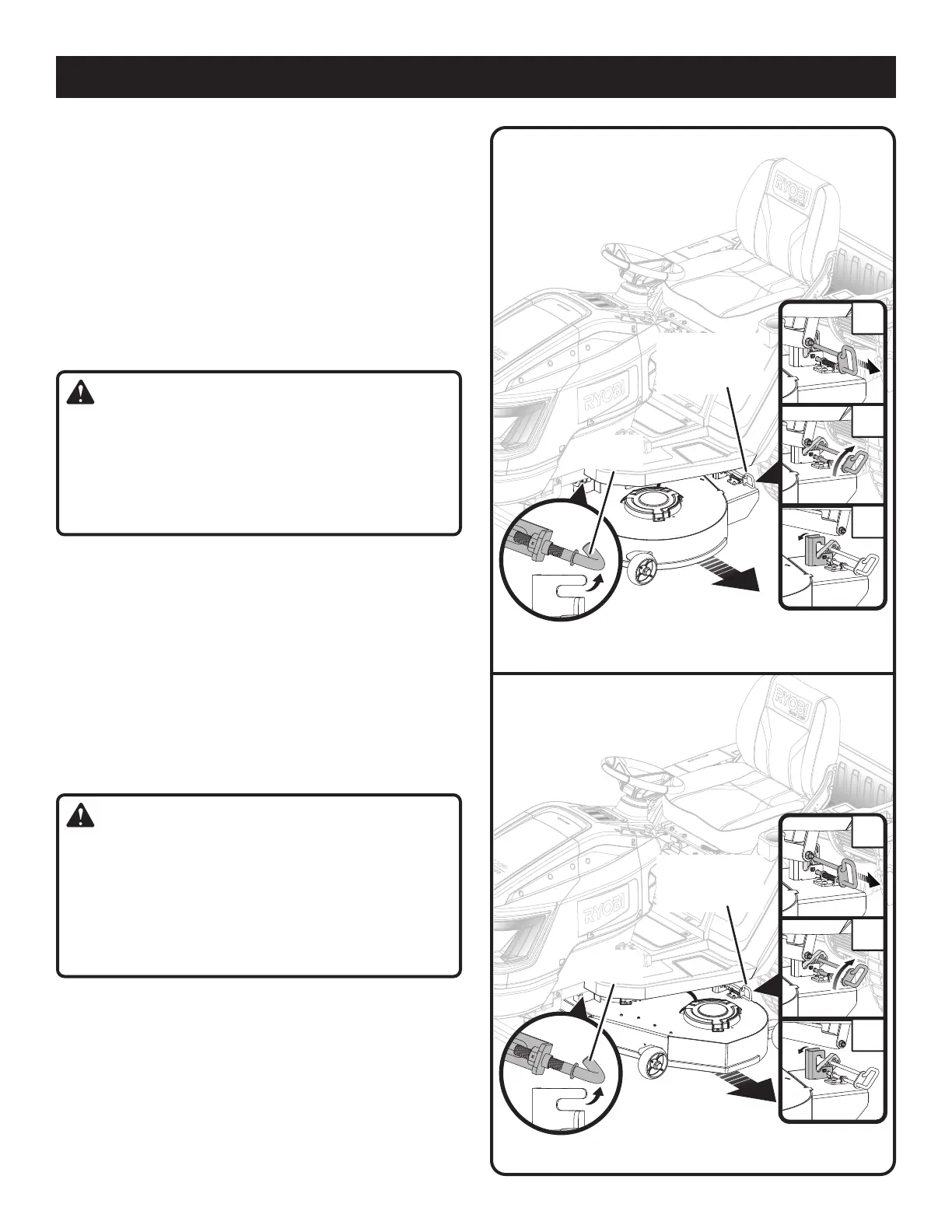 RYOBI

RYOBI

RYOBI

RYOBI