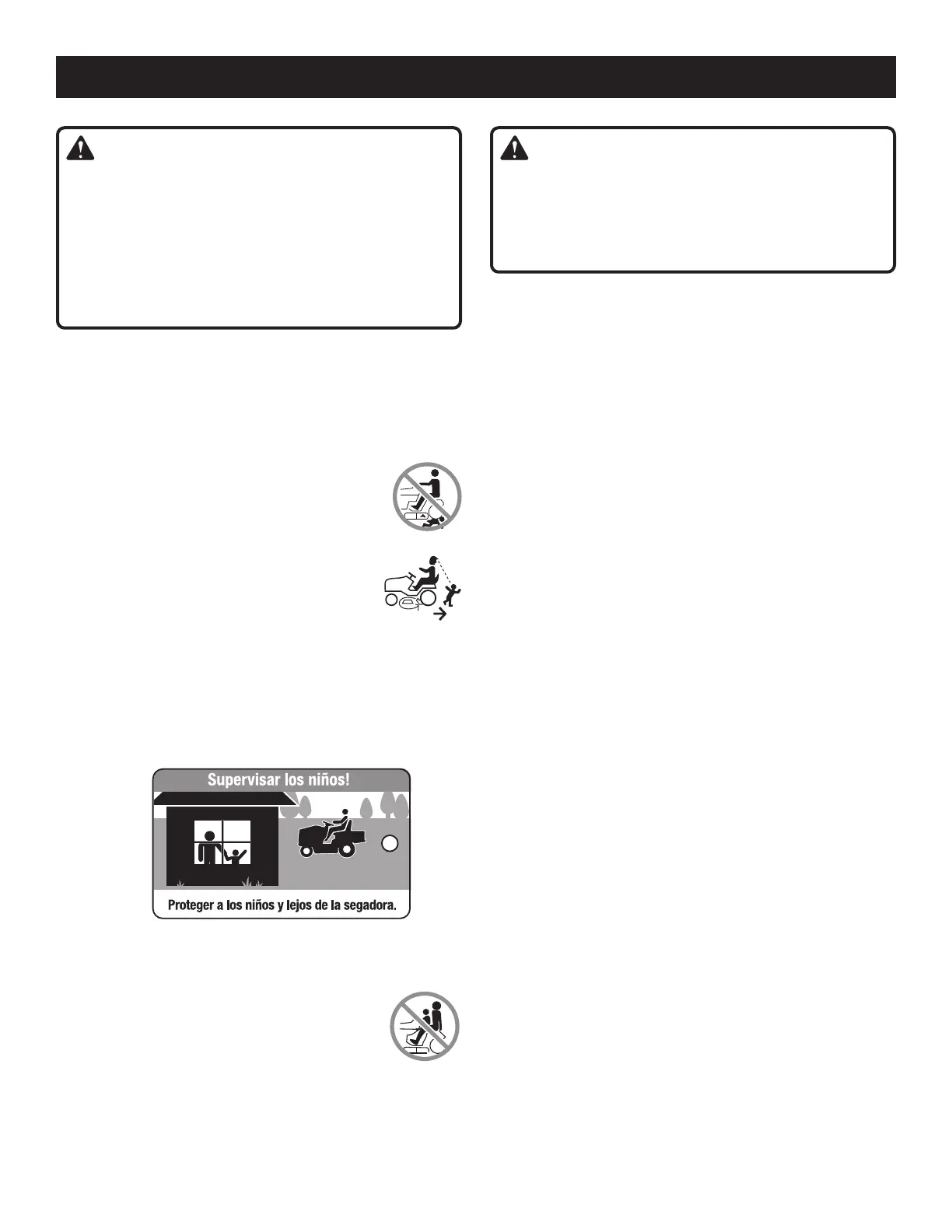 Supervisar los niños!

Proteger a los niños y lejos de la segadora.