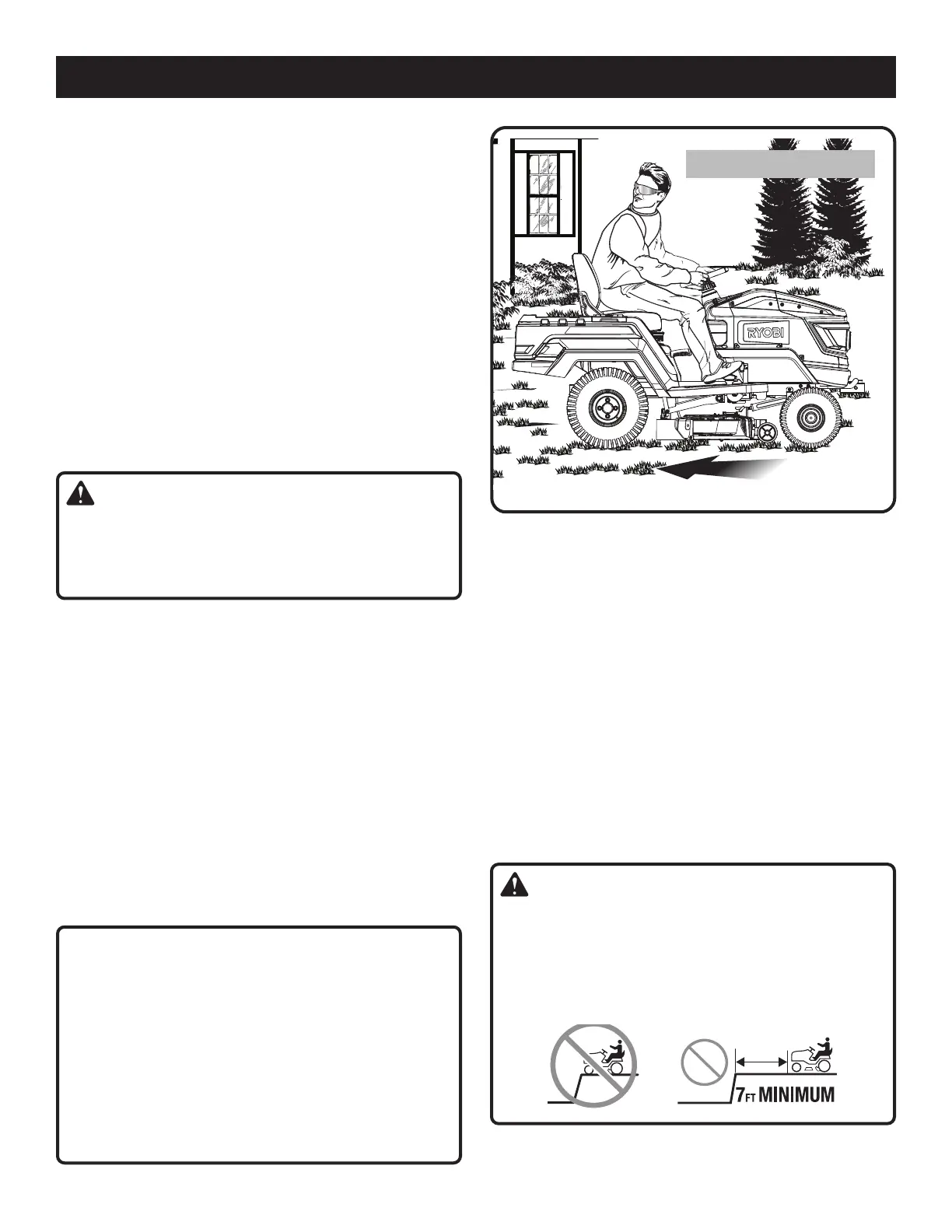 RYOBI

7FT MINIMUM