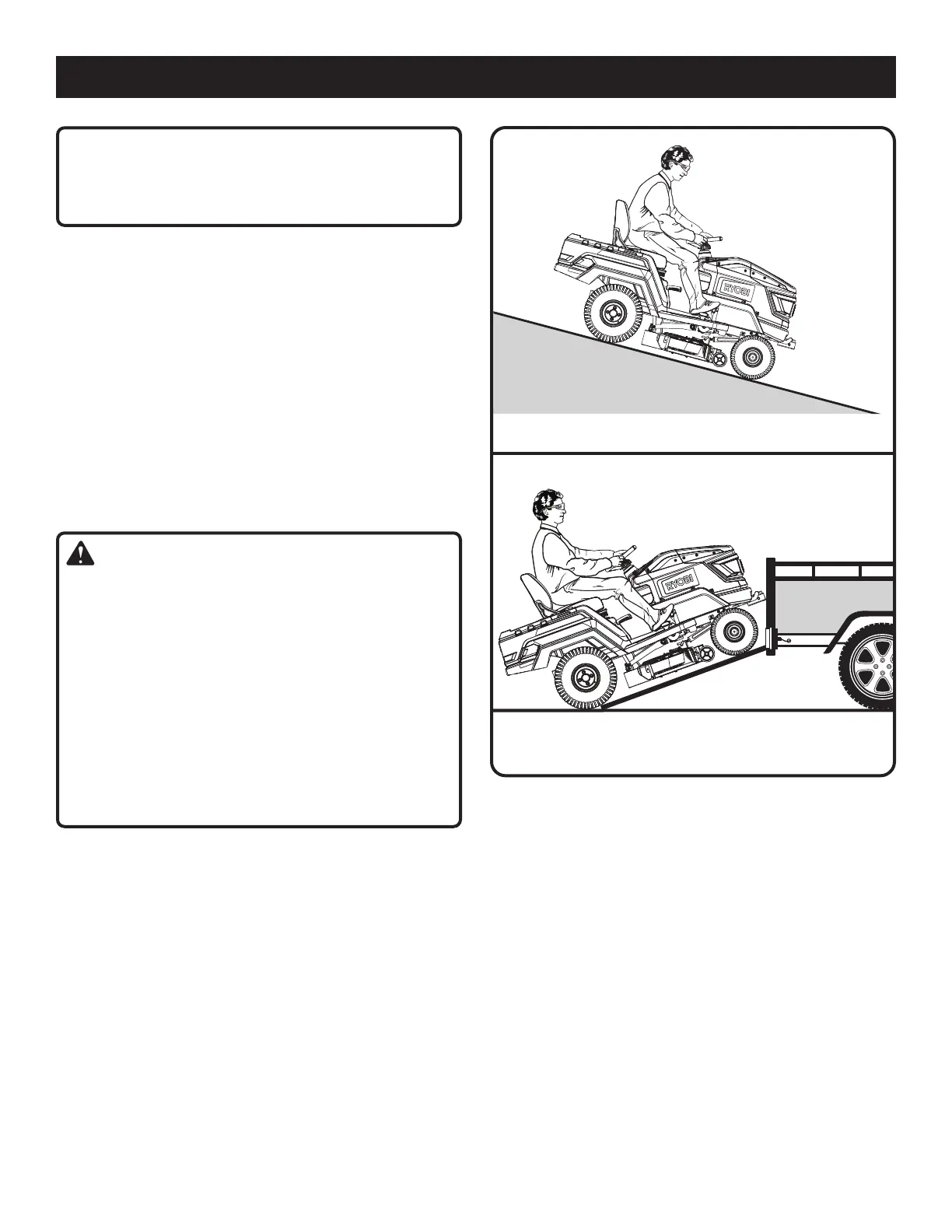 RYOBI

RYOBI