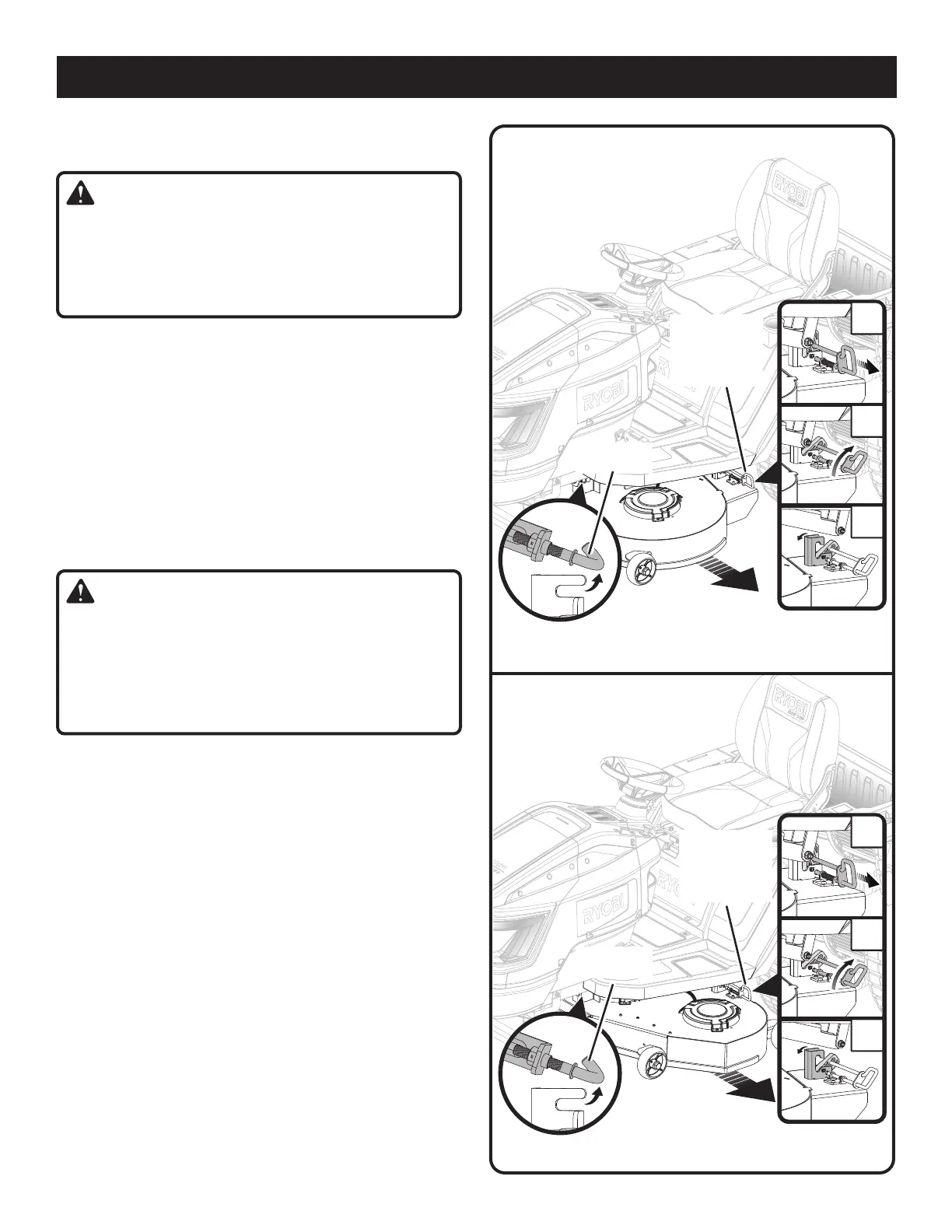 RYOBI

RYOBI

RYOBI

RYOBI