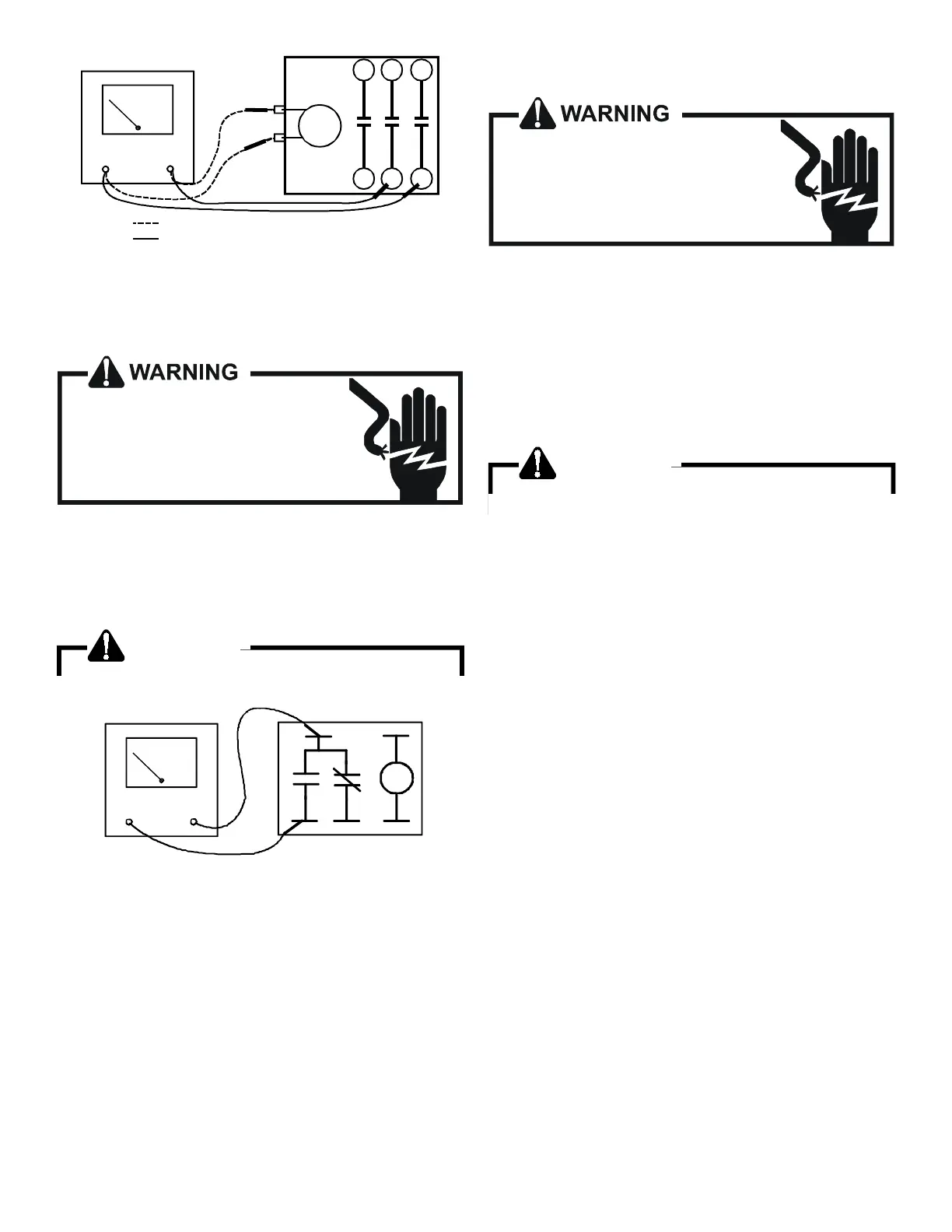 WARNING

WARNING