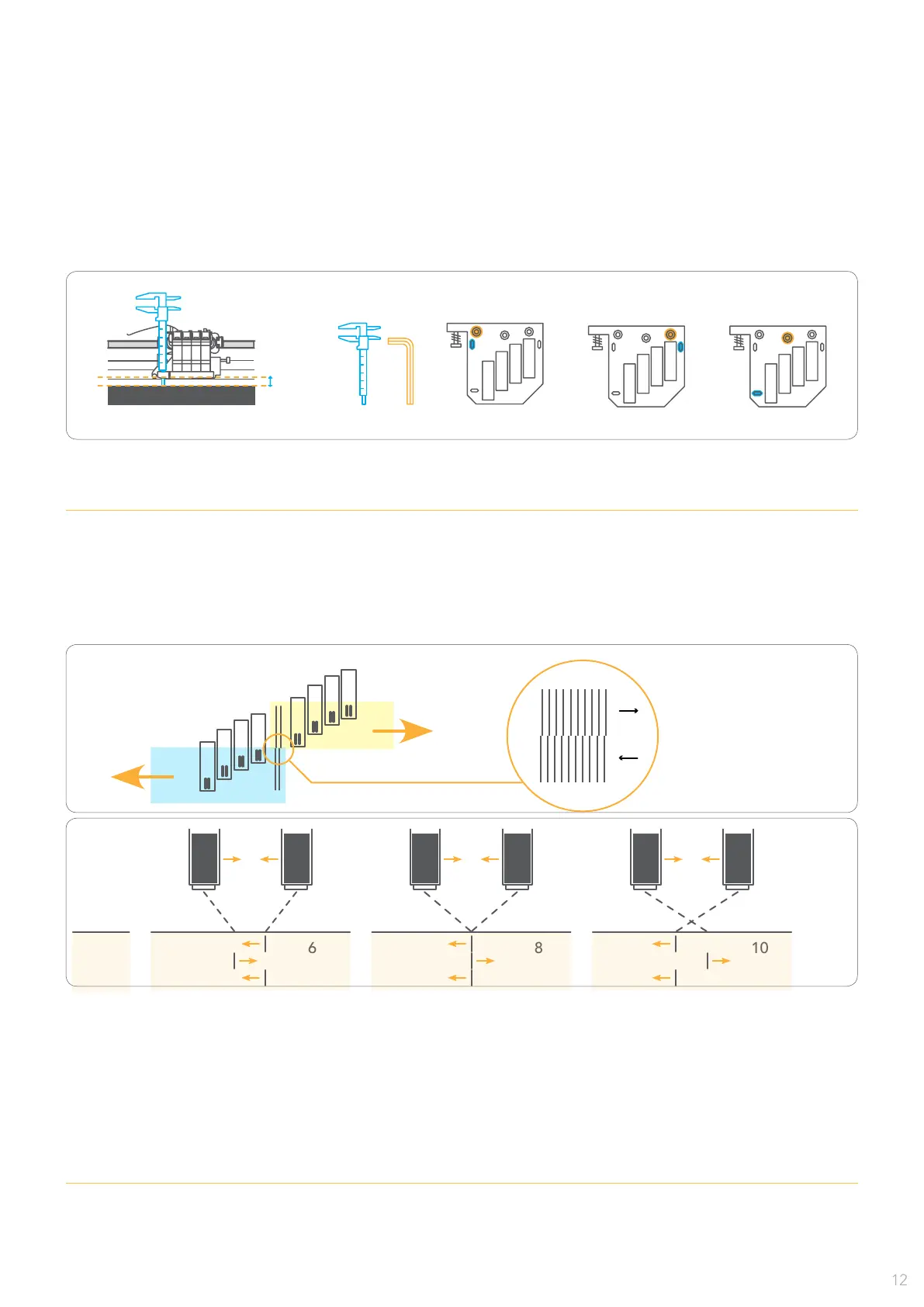 6

8

10

12