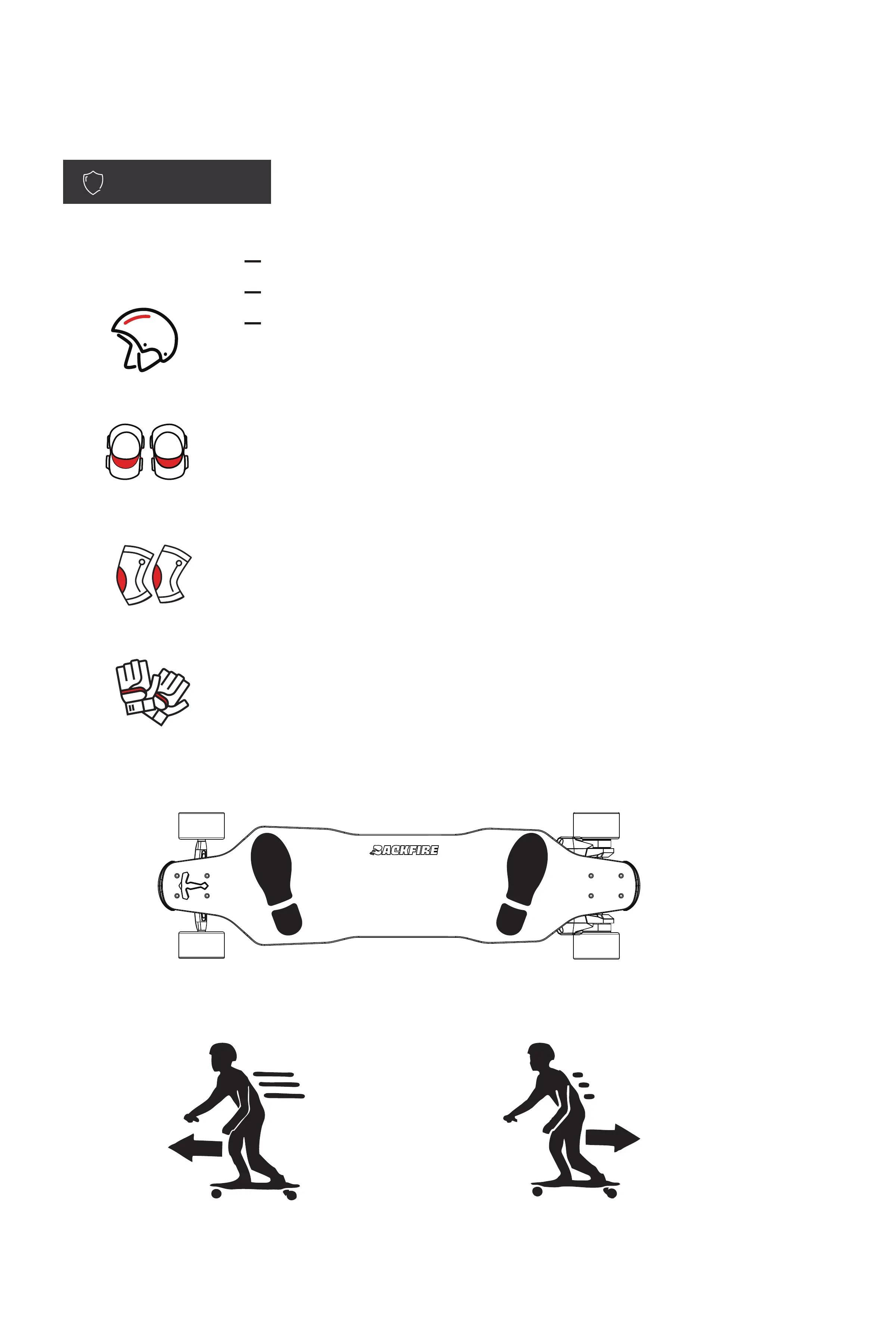 BACKFIRE