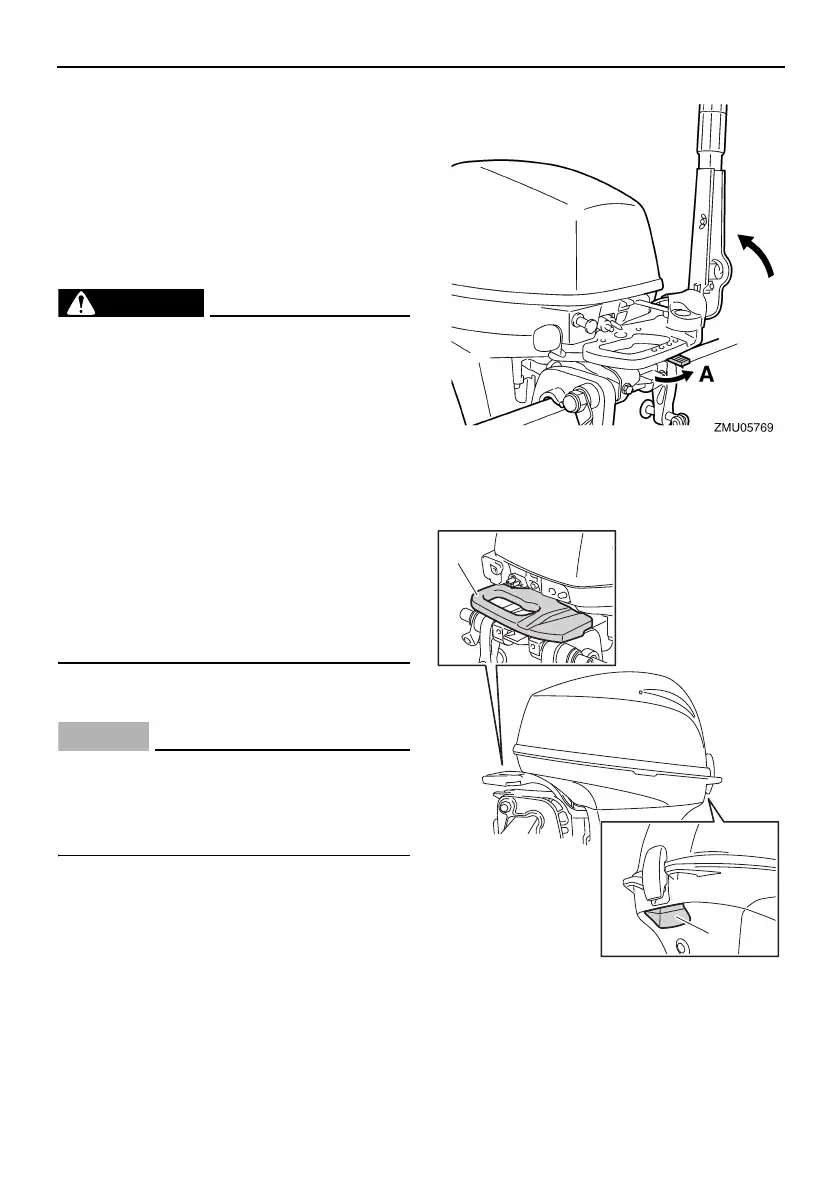 A

ZMU05769