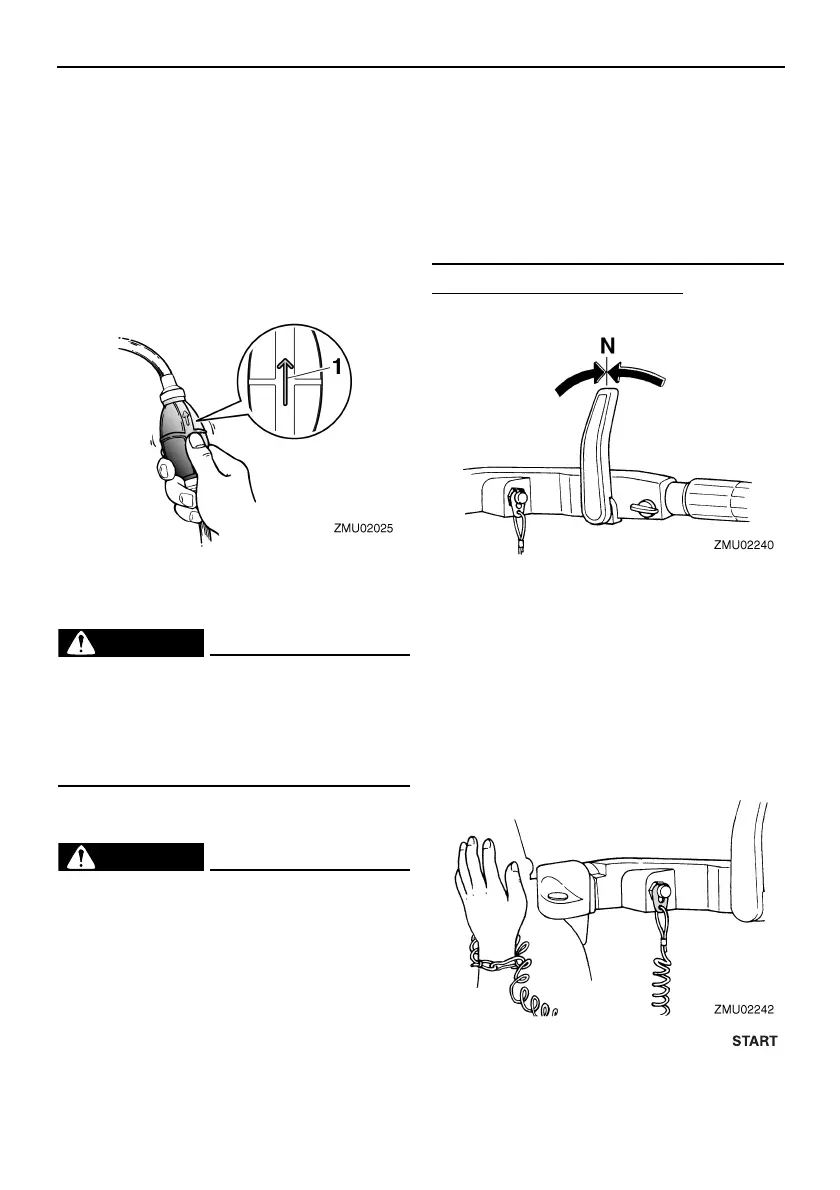 1

ZMU02025

N

ZMU02240

ZMU02242

START