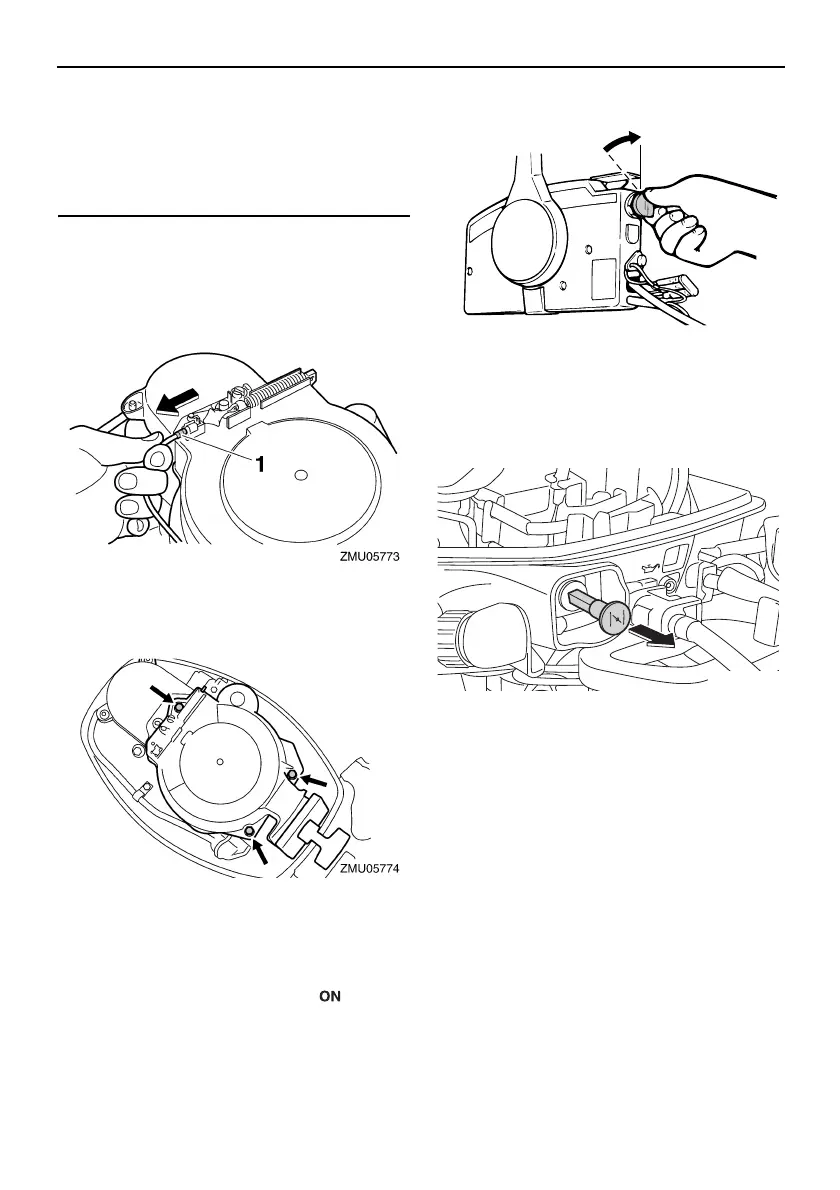 1

ZMU05773

ZMU05774

ON