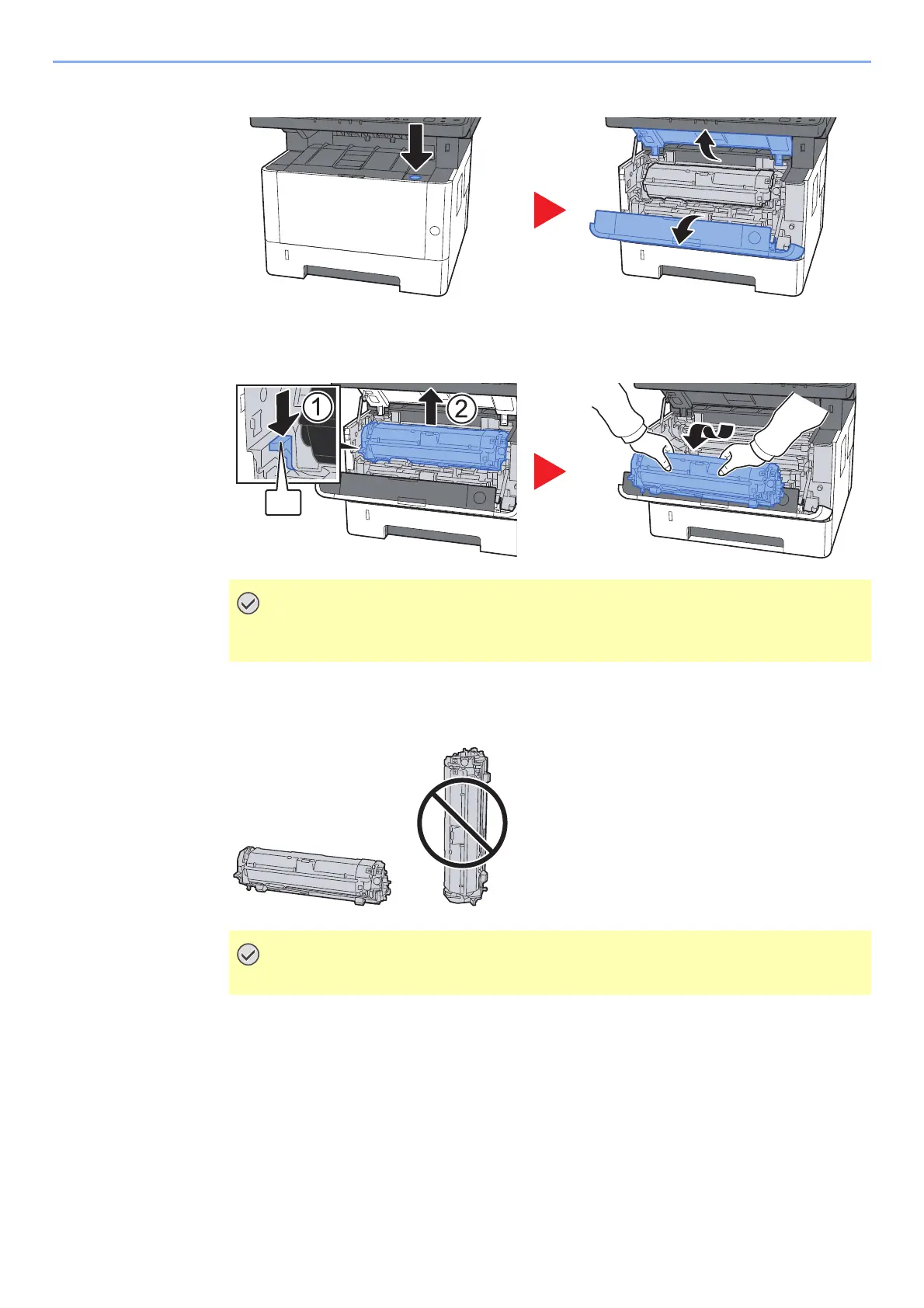 ①
②