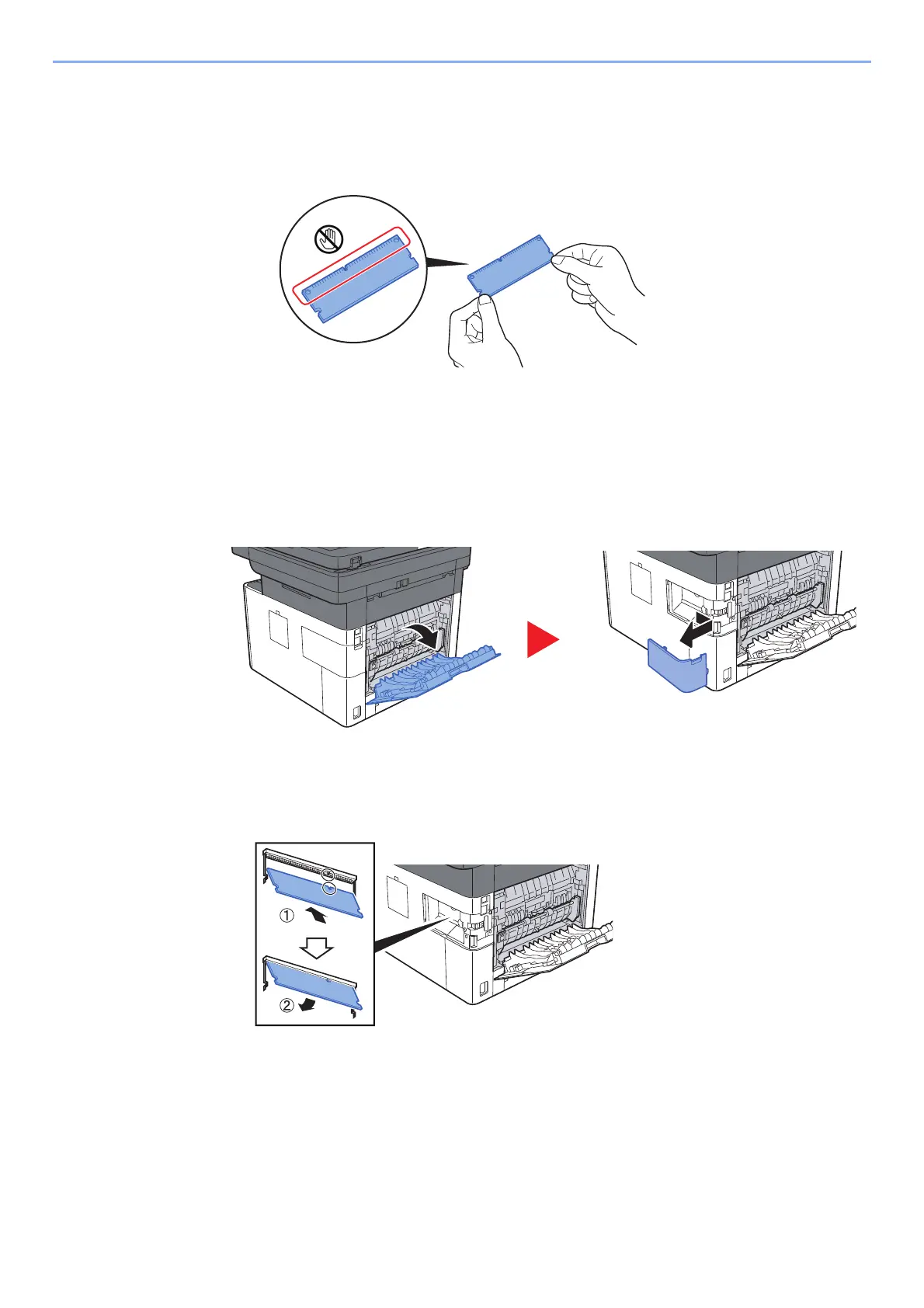 ①

②