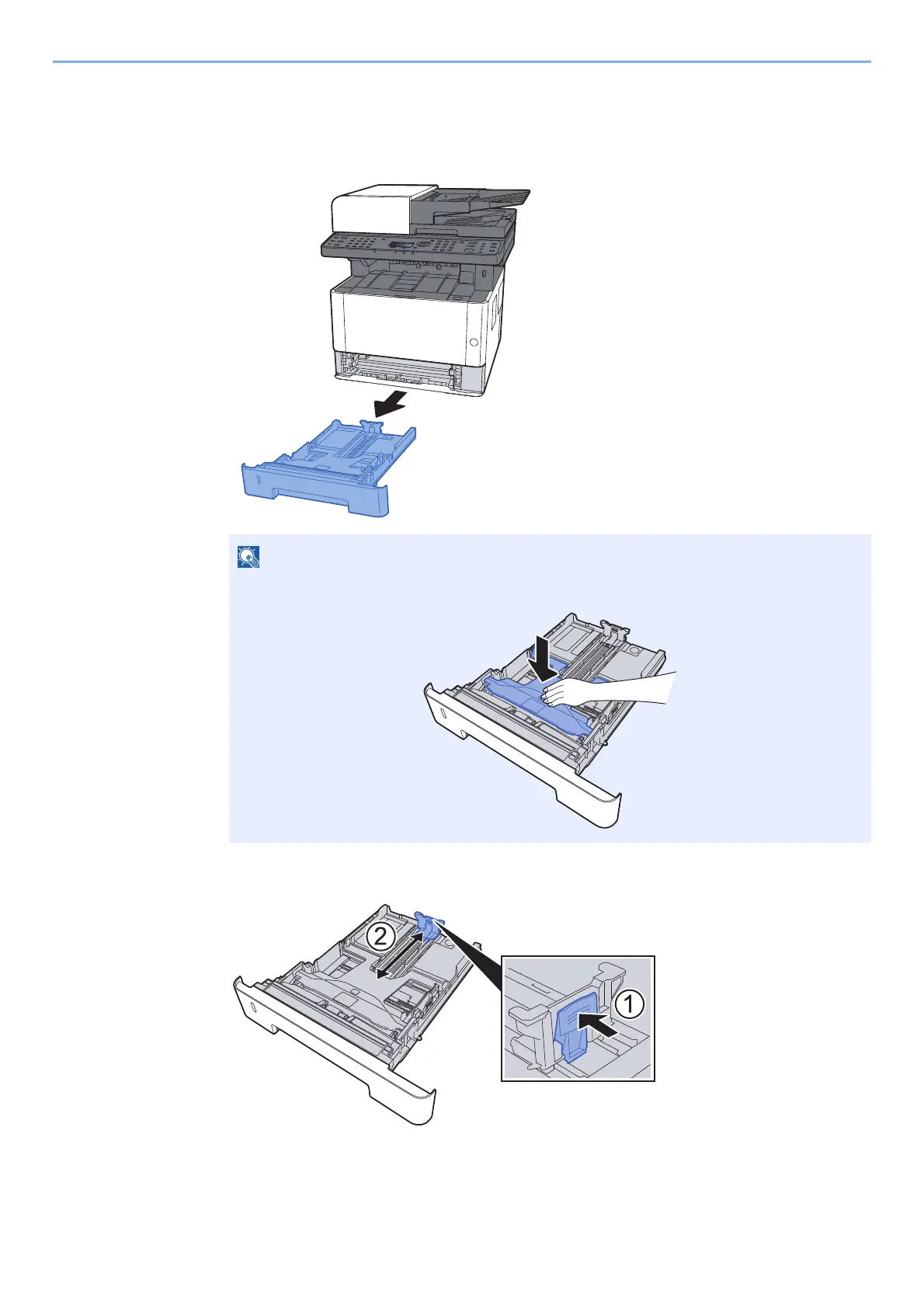 ②

①