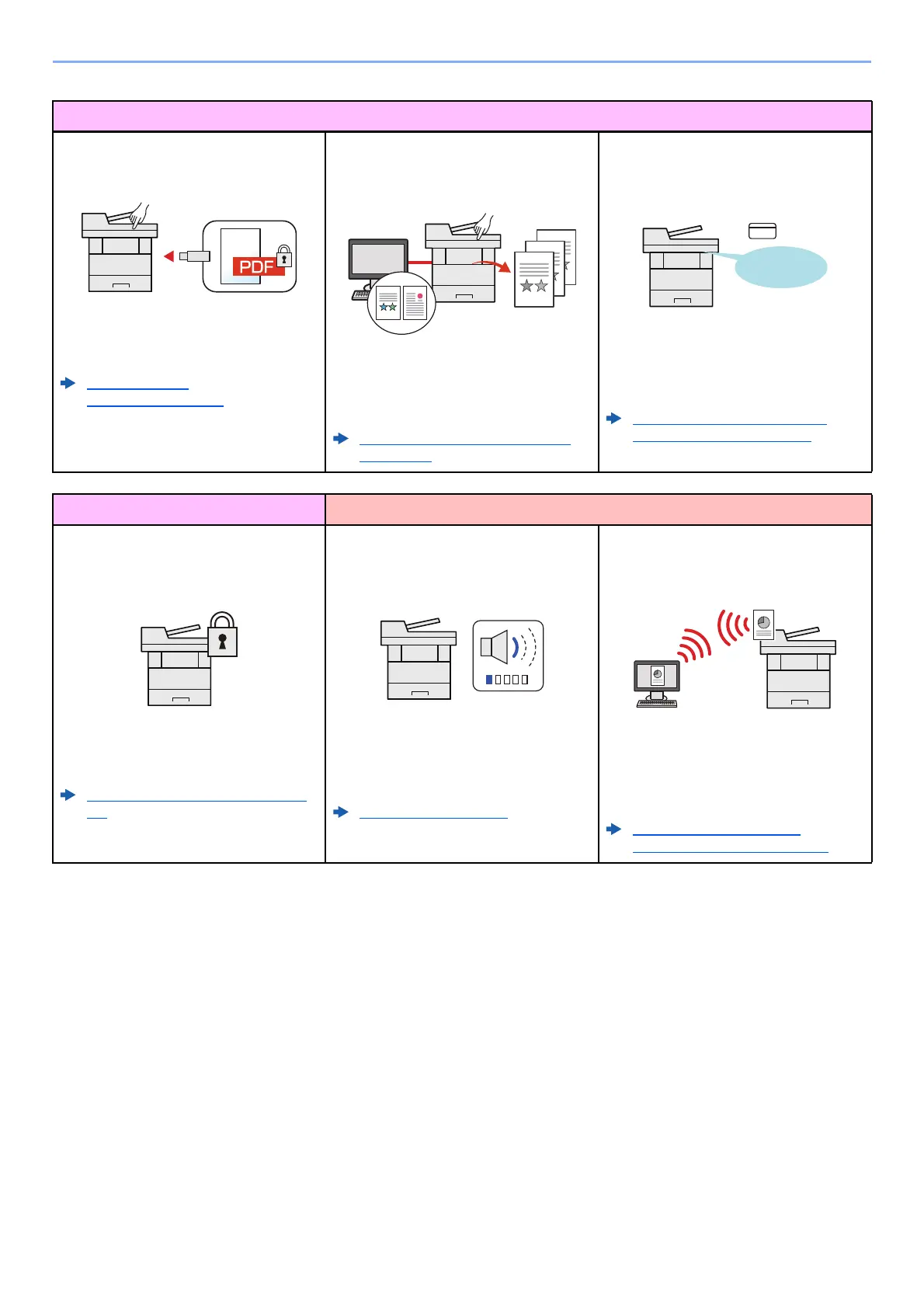 PDF