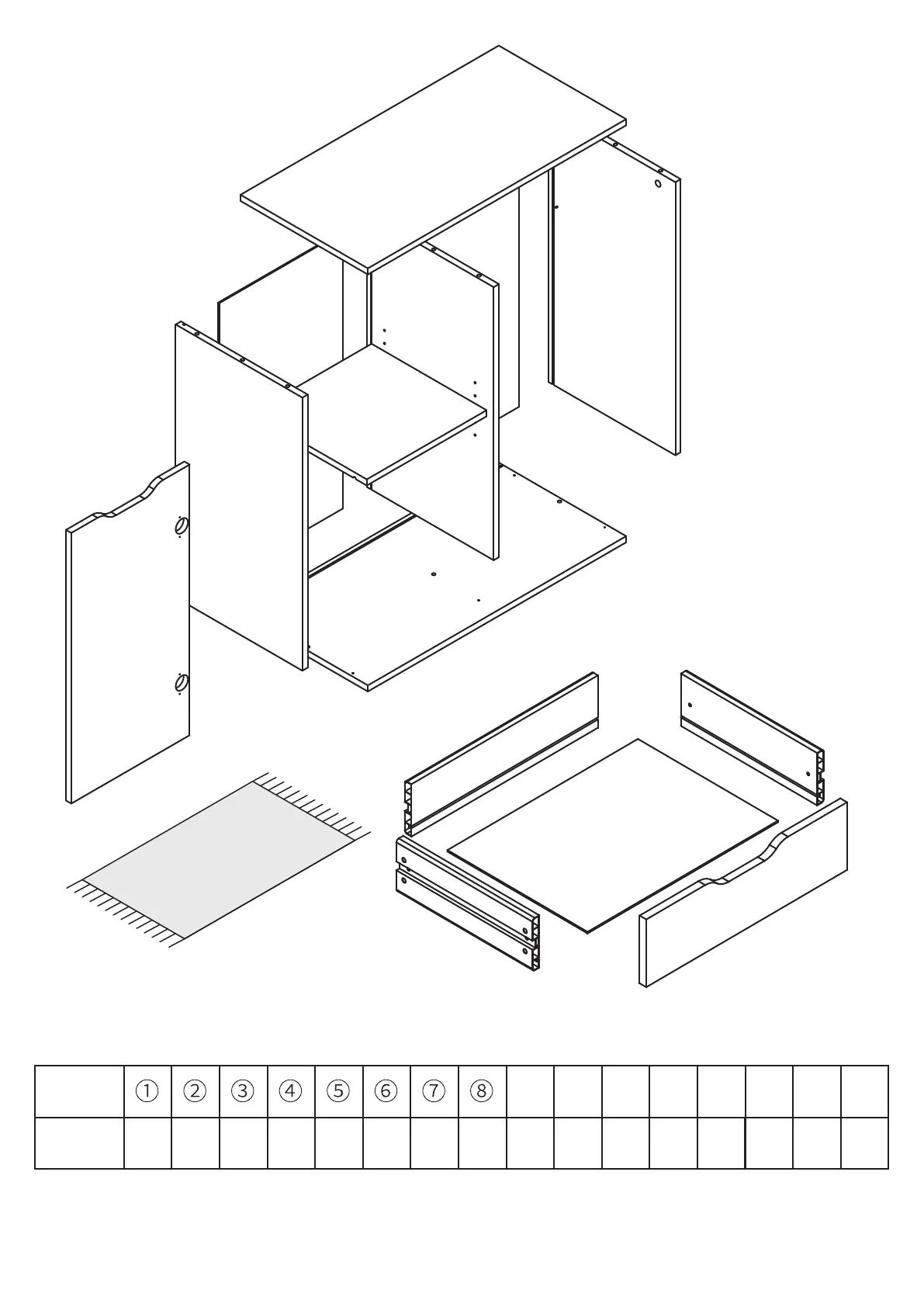 |  | ① | ② | ③ | ④ | ⑤ | ⑥ | ⑦ | ⑧ |  |  |  |  |  |  |  |  |
|---|---|---|---|---|---|---|---|---|---|---|---|---|---|---|---|---|
|  |  |  |  |  |  |  |  |  |  |  |  |  |  |  |  |  |