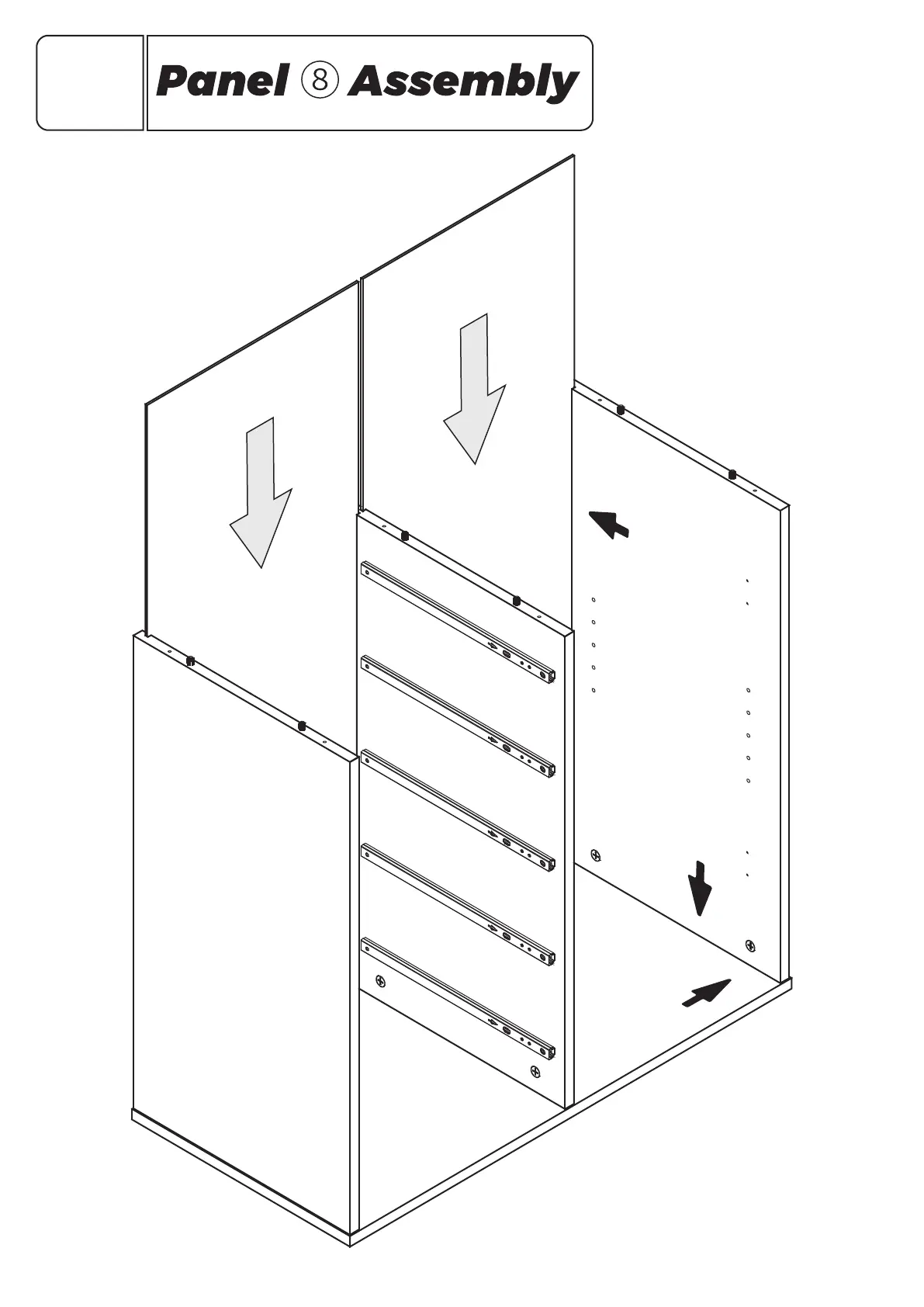 Panel ⑧ Assembly