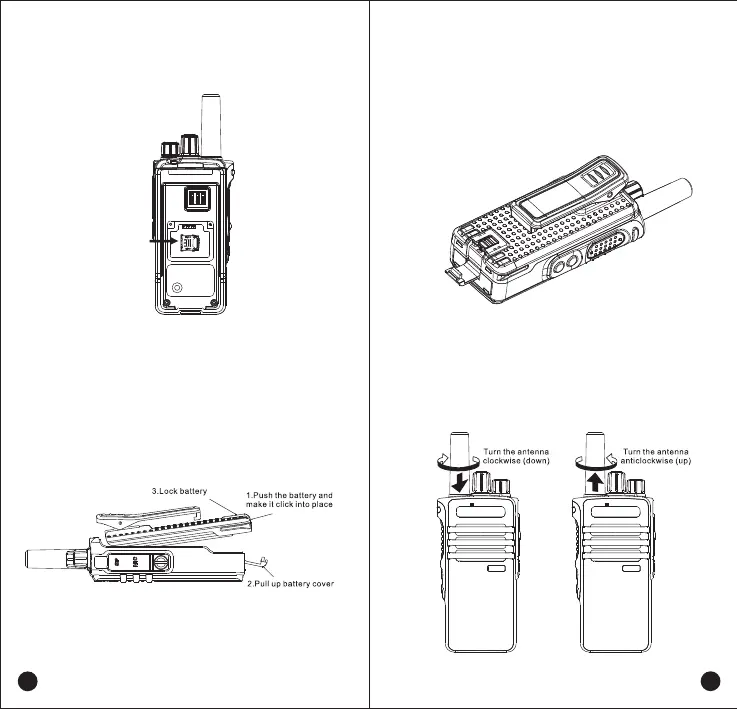 3.Lock battery

1.Push the battery and make it click into place

2.Pull up battery cover

Turn the antenna clockwise (down)

Turn the antenna anticlockwise (up)