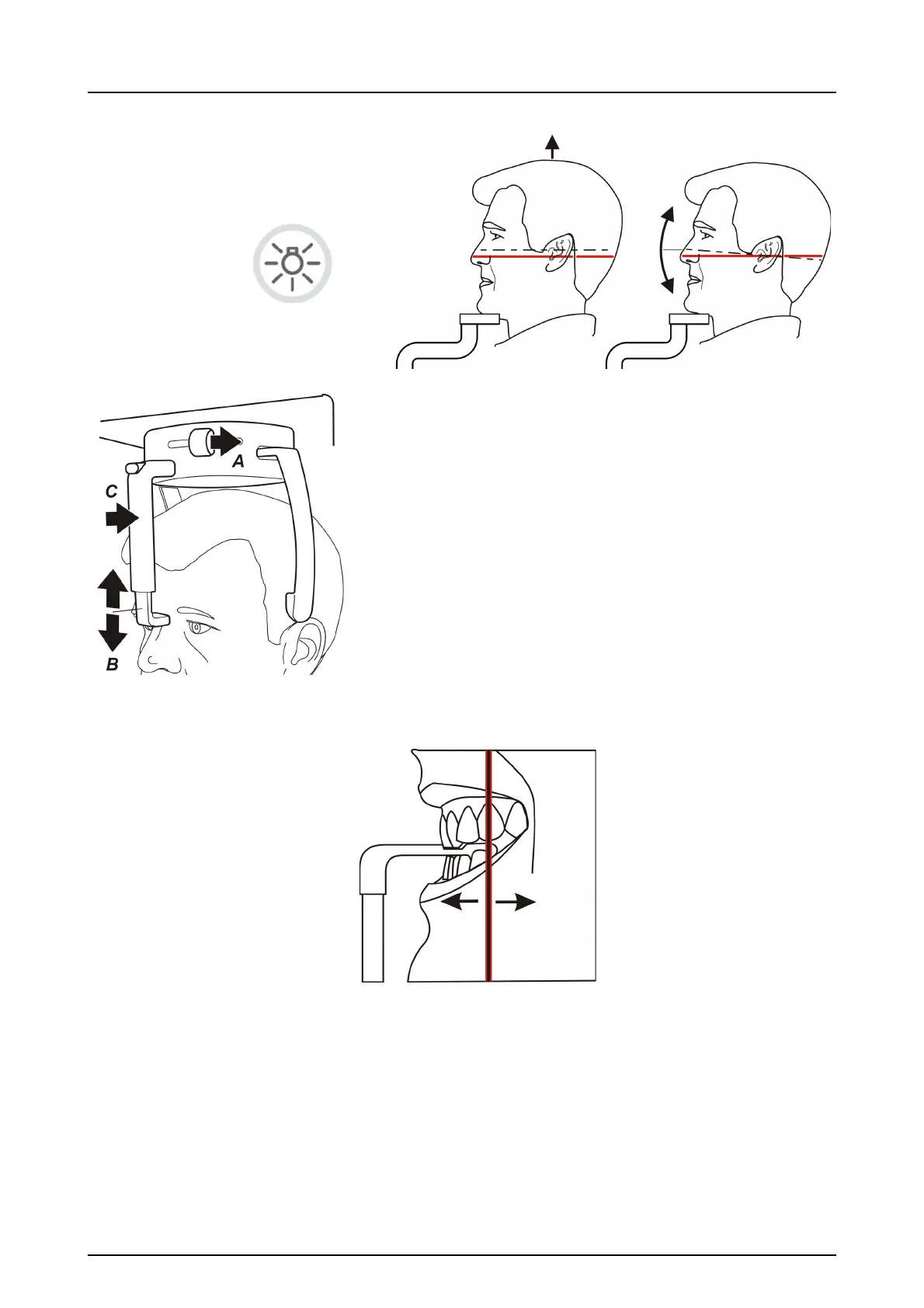 A

C

B