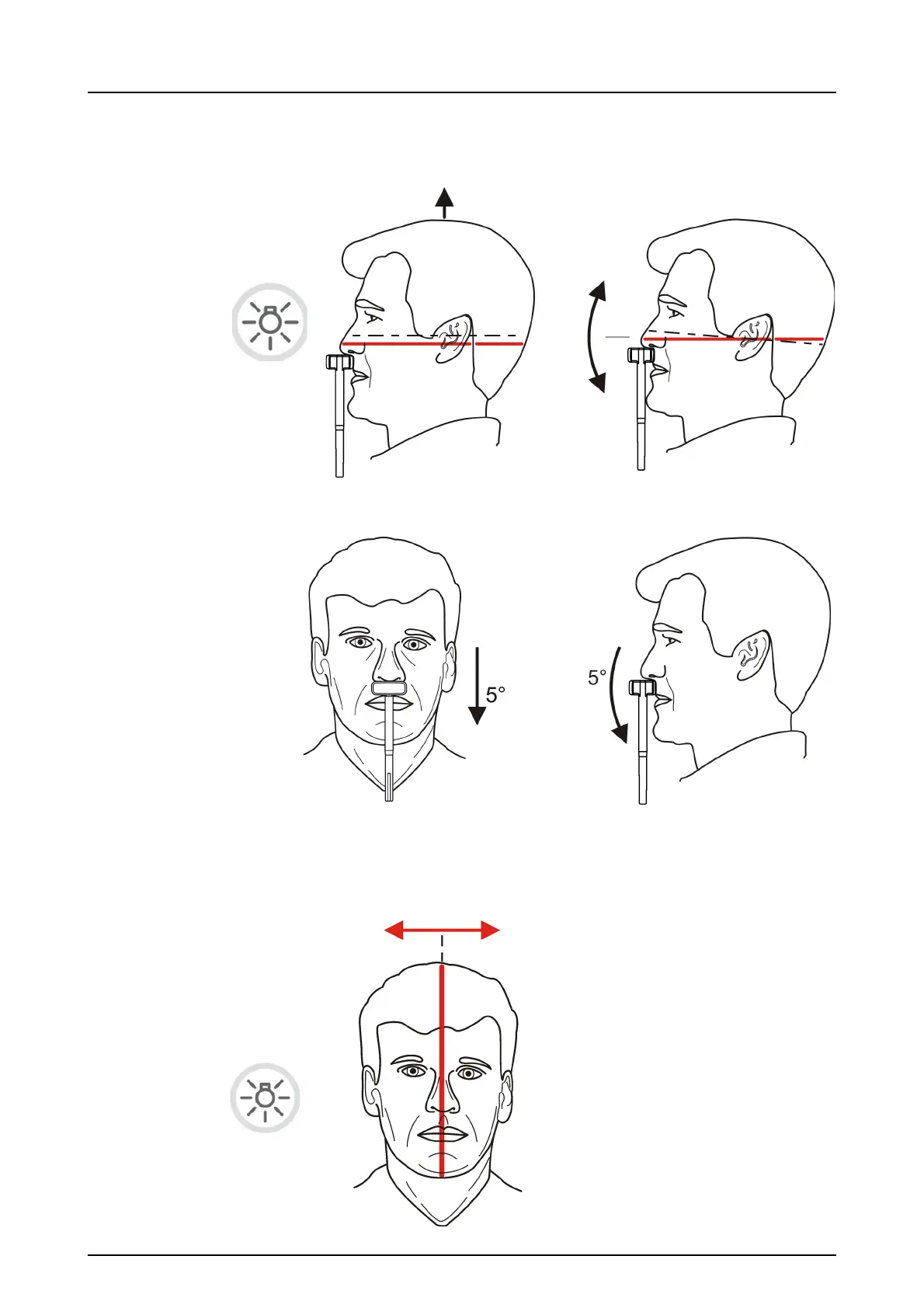 5°

5°