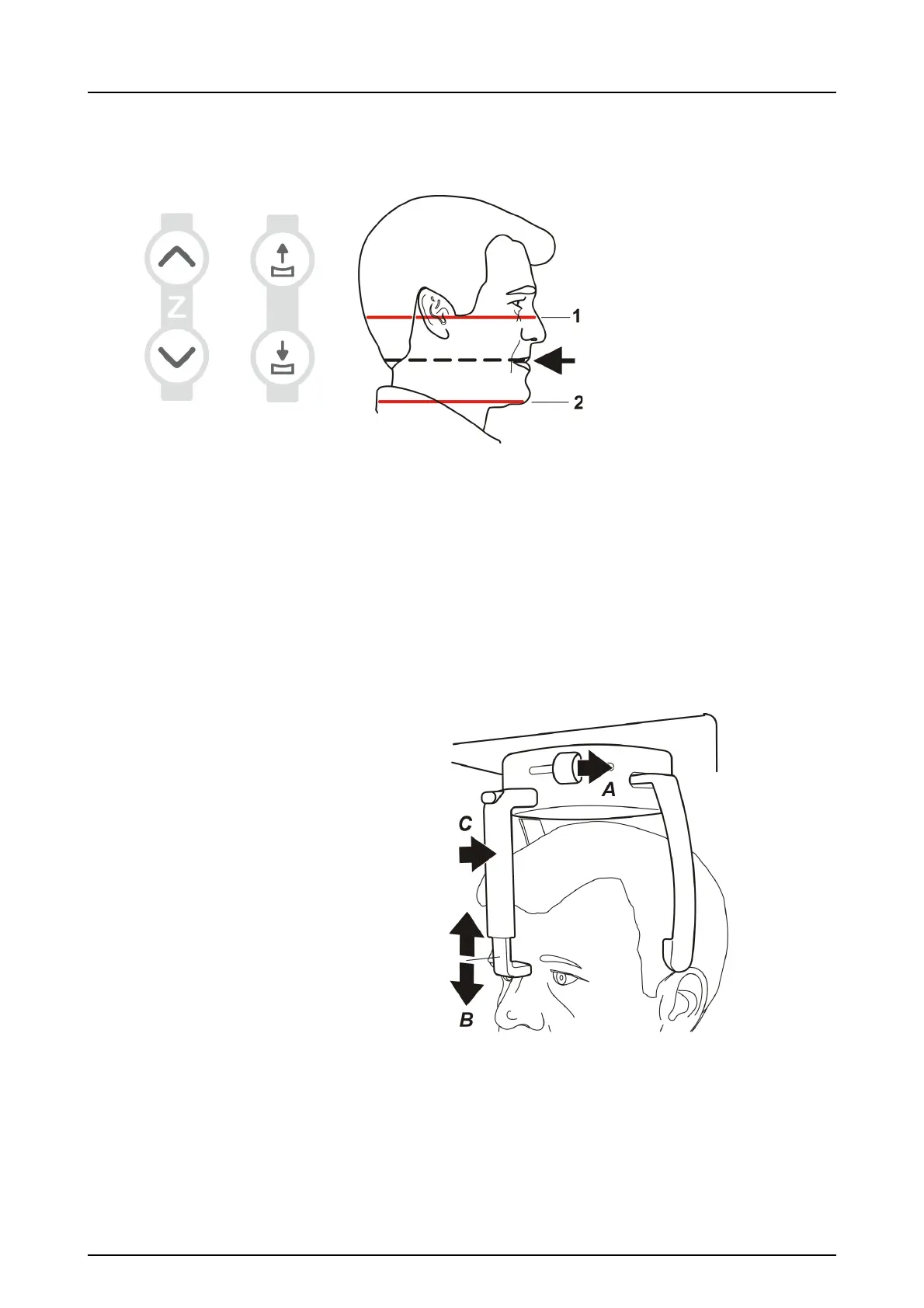 Z

1

2

A

C

B