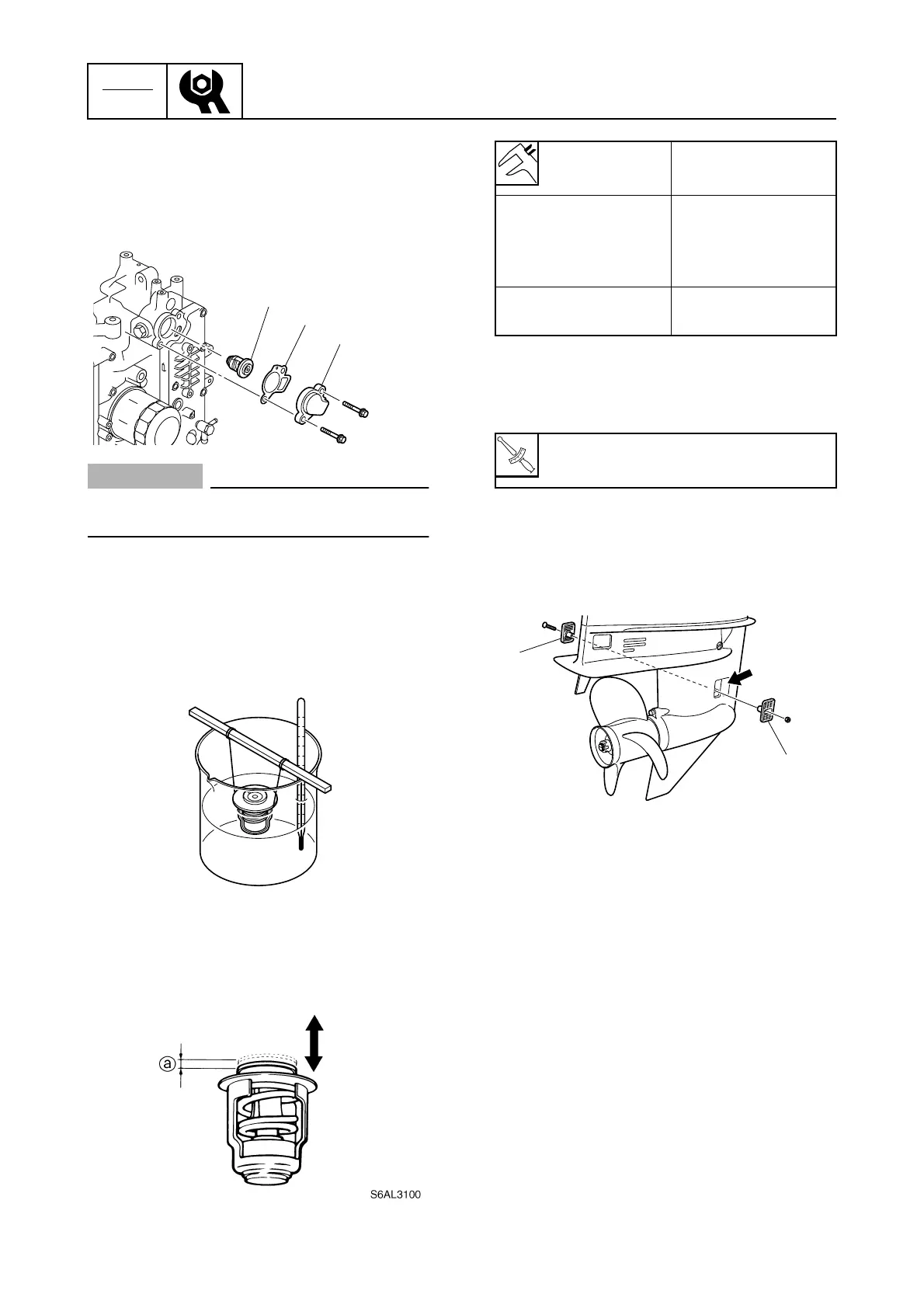 ⓐ

S6AL3100