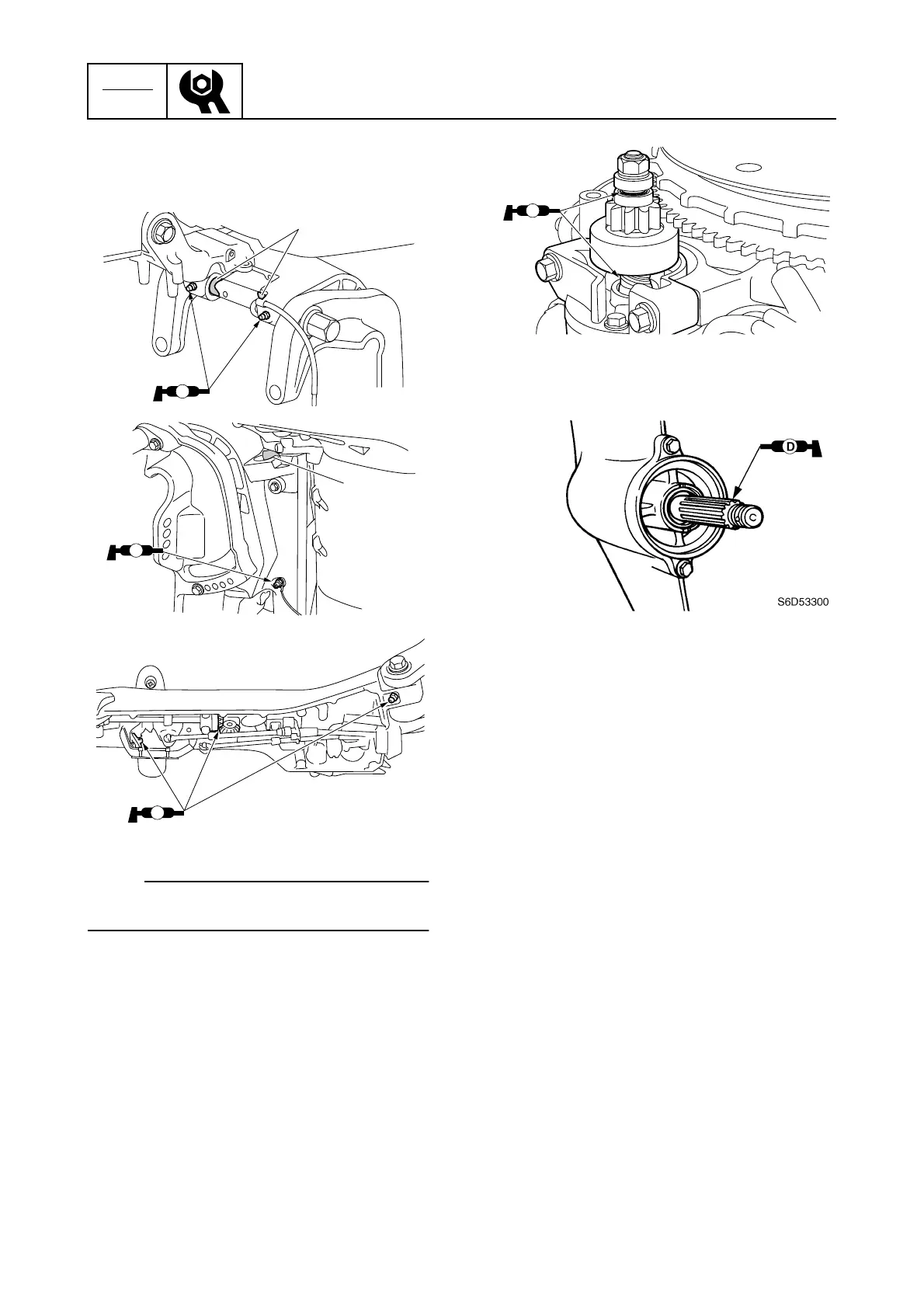 D

C

S6D53300