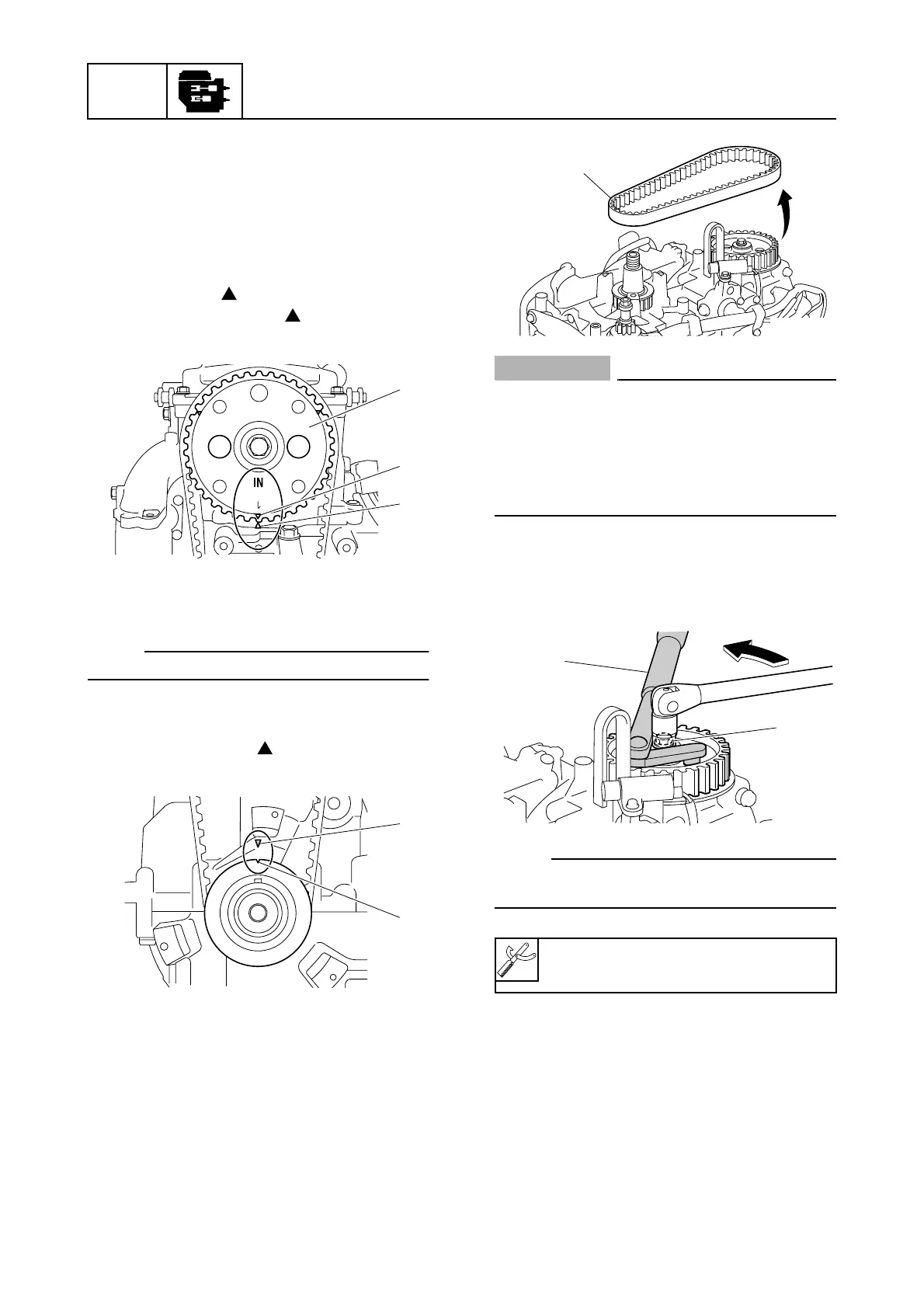 IN