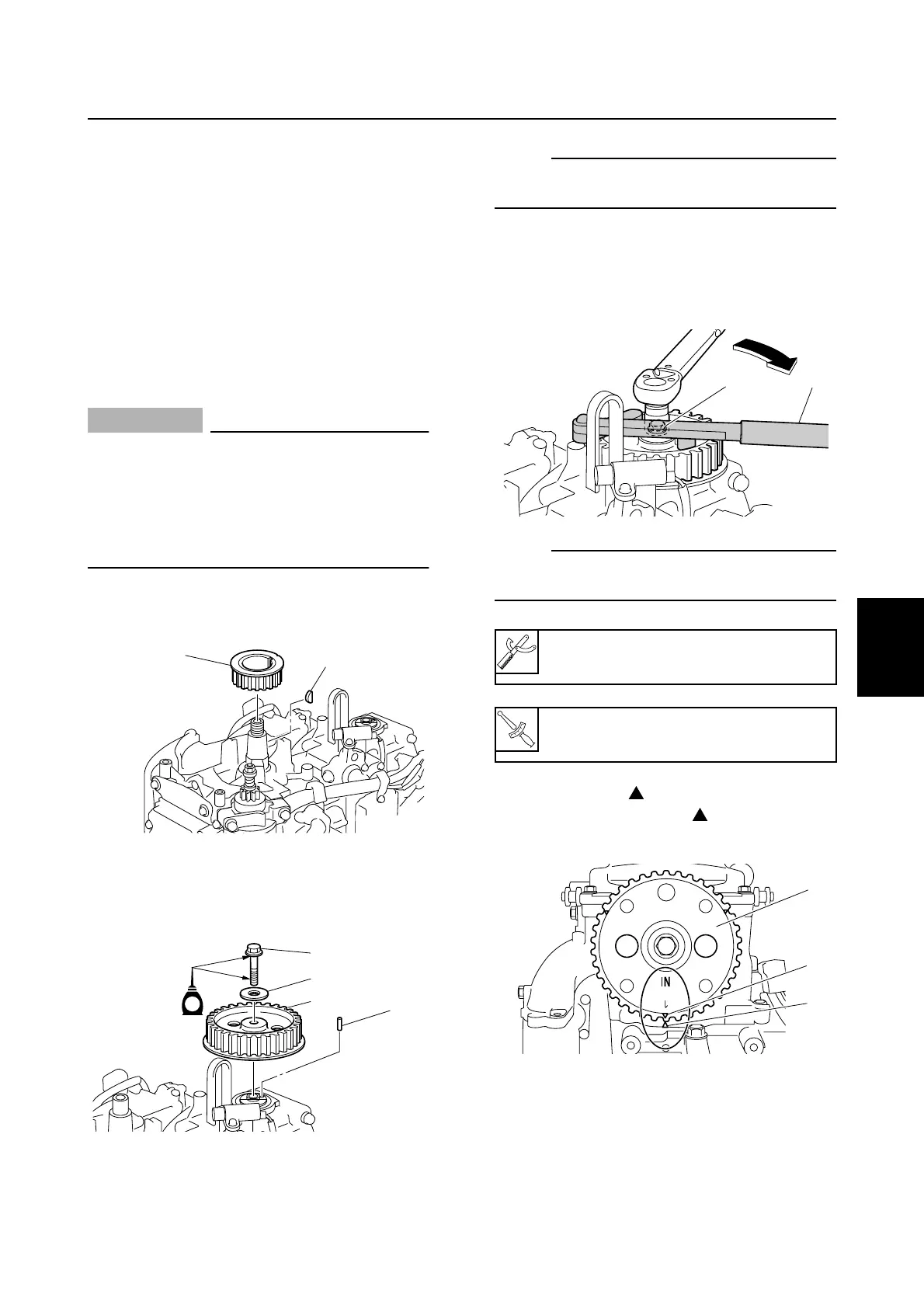 IN