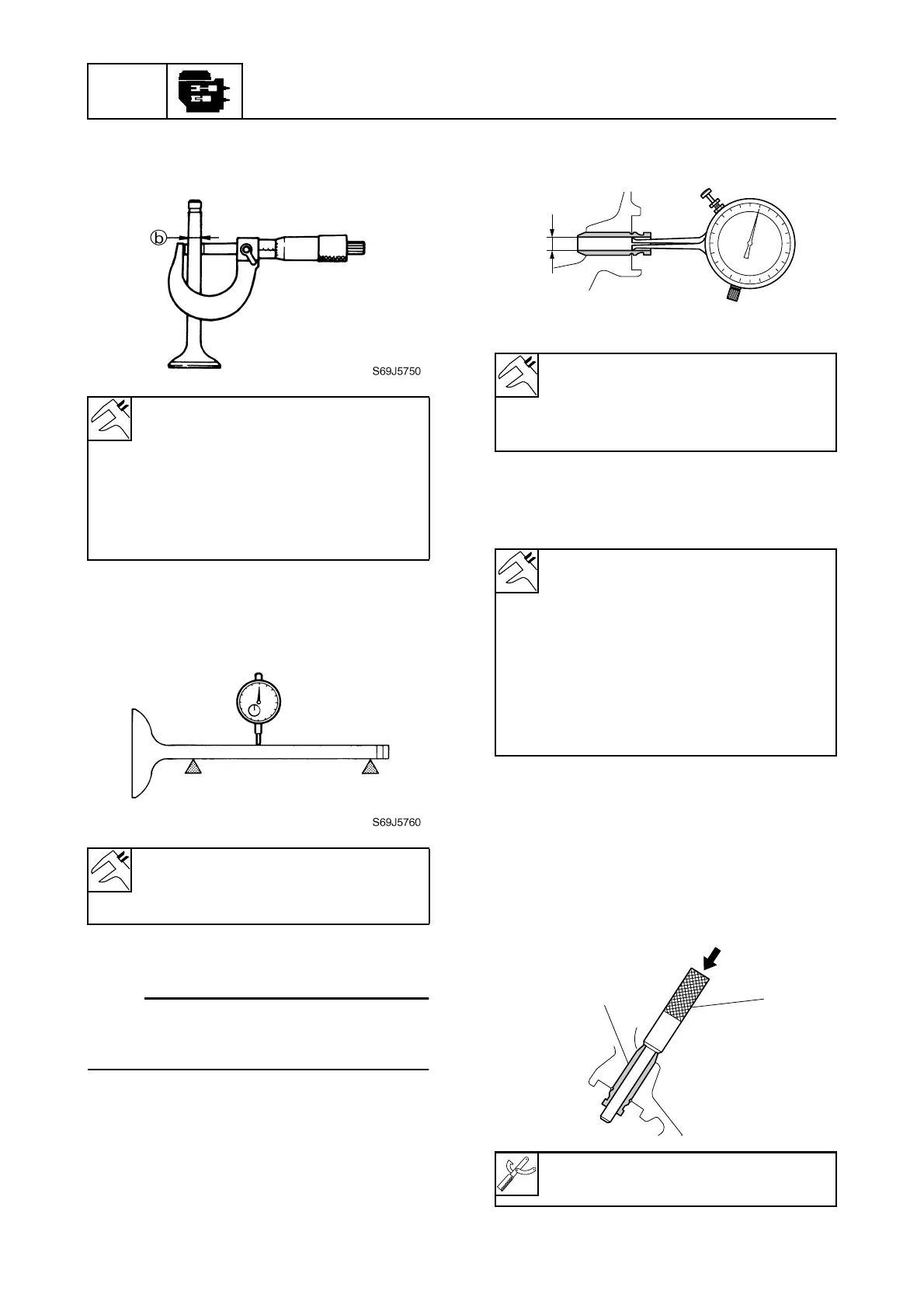 ⓑ

S69J5750

S69J5760