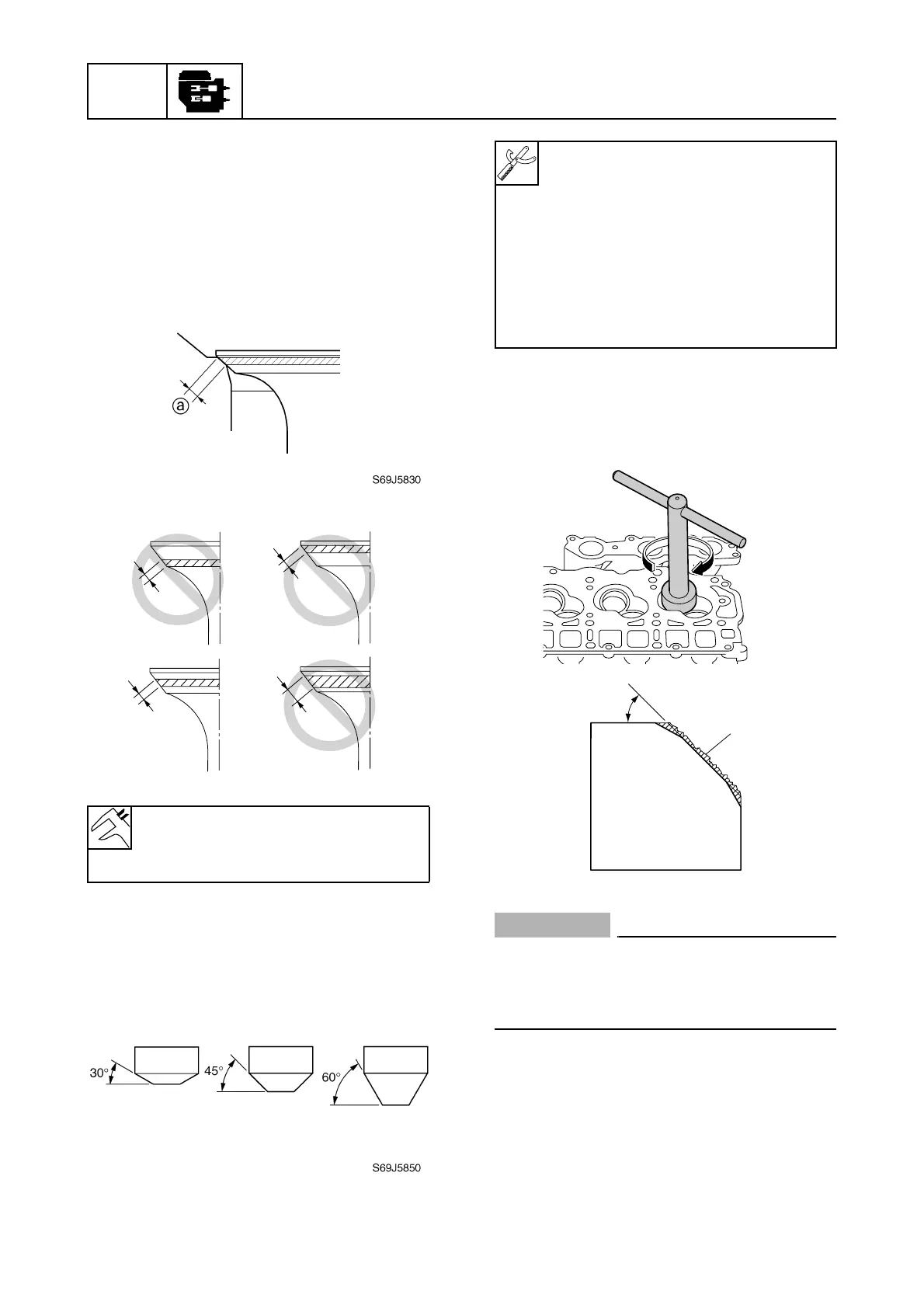 ⓐ

S69J5830

30°

45°

60°

S69J5850