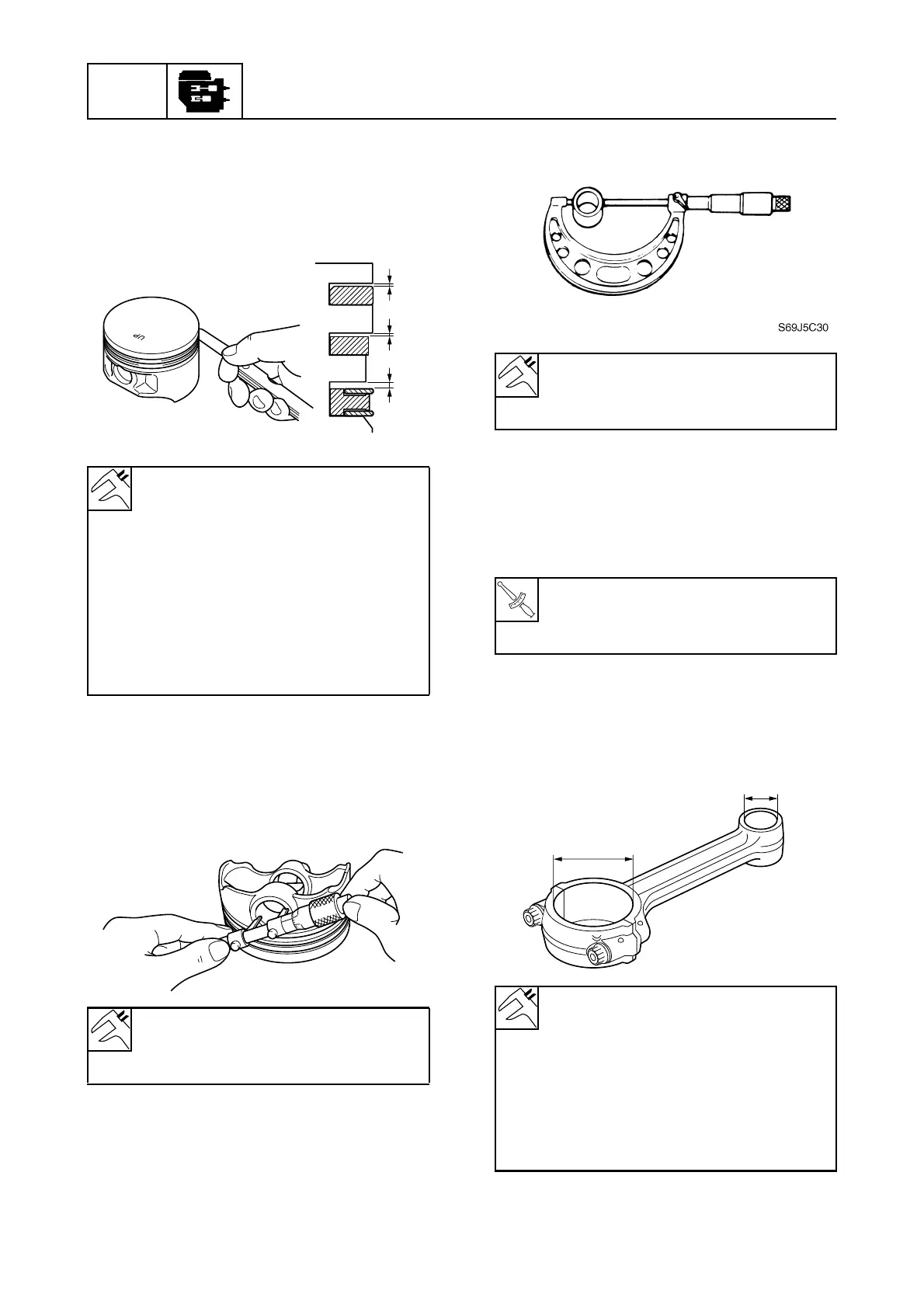 UP

S69J5C30