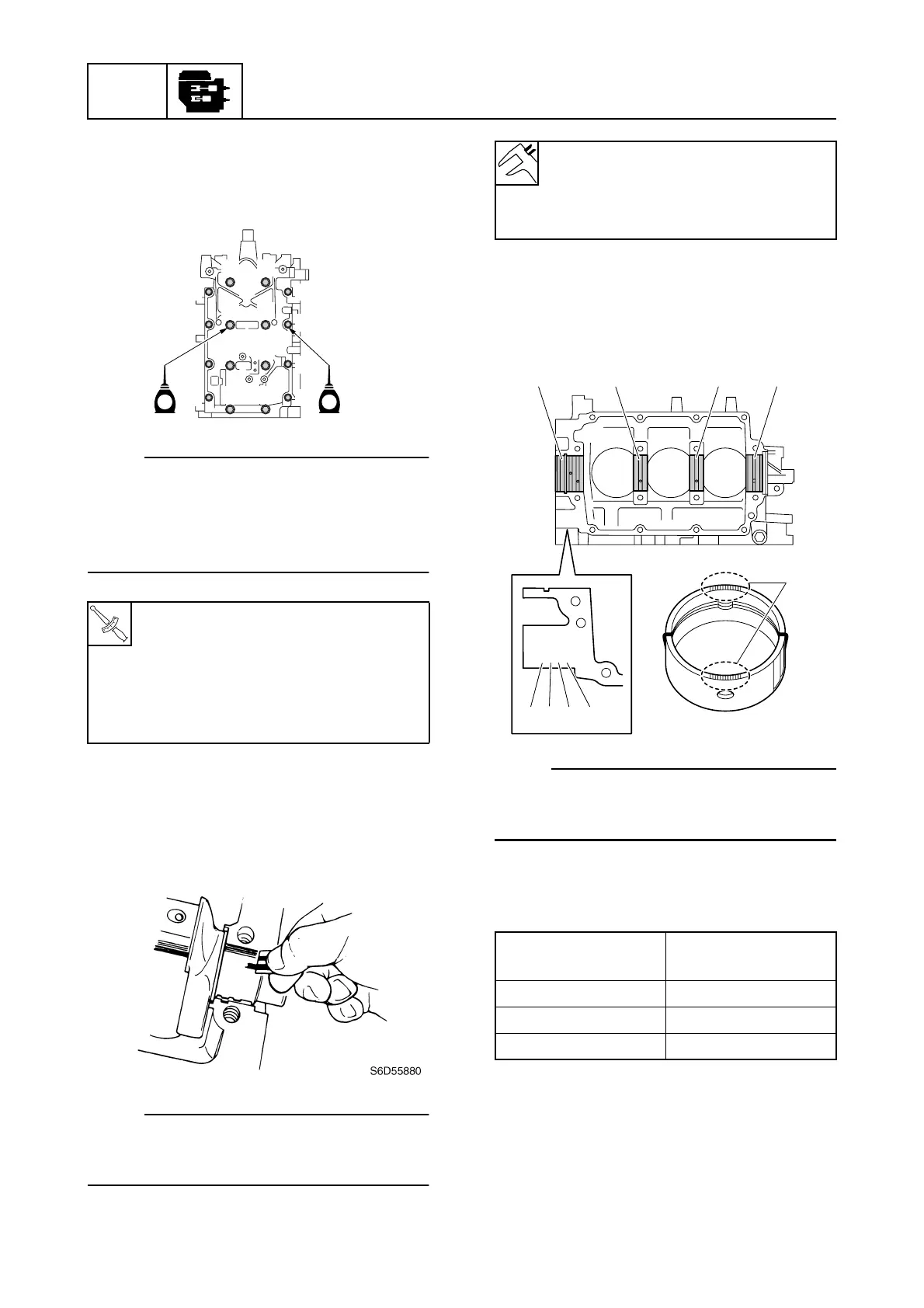 S6D55880